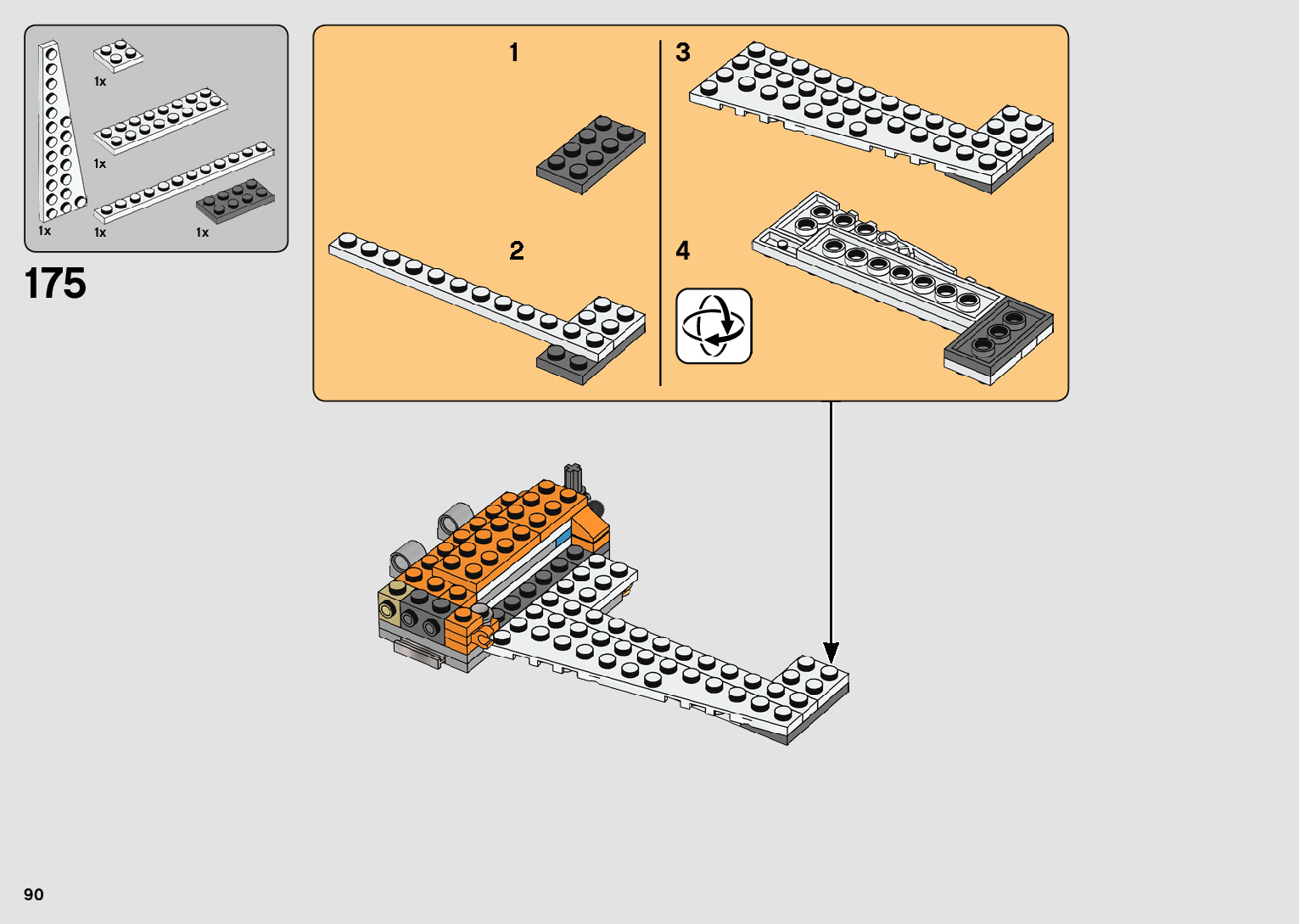 1x
1x
1x
1x
1x

175

1

2

3

4

90