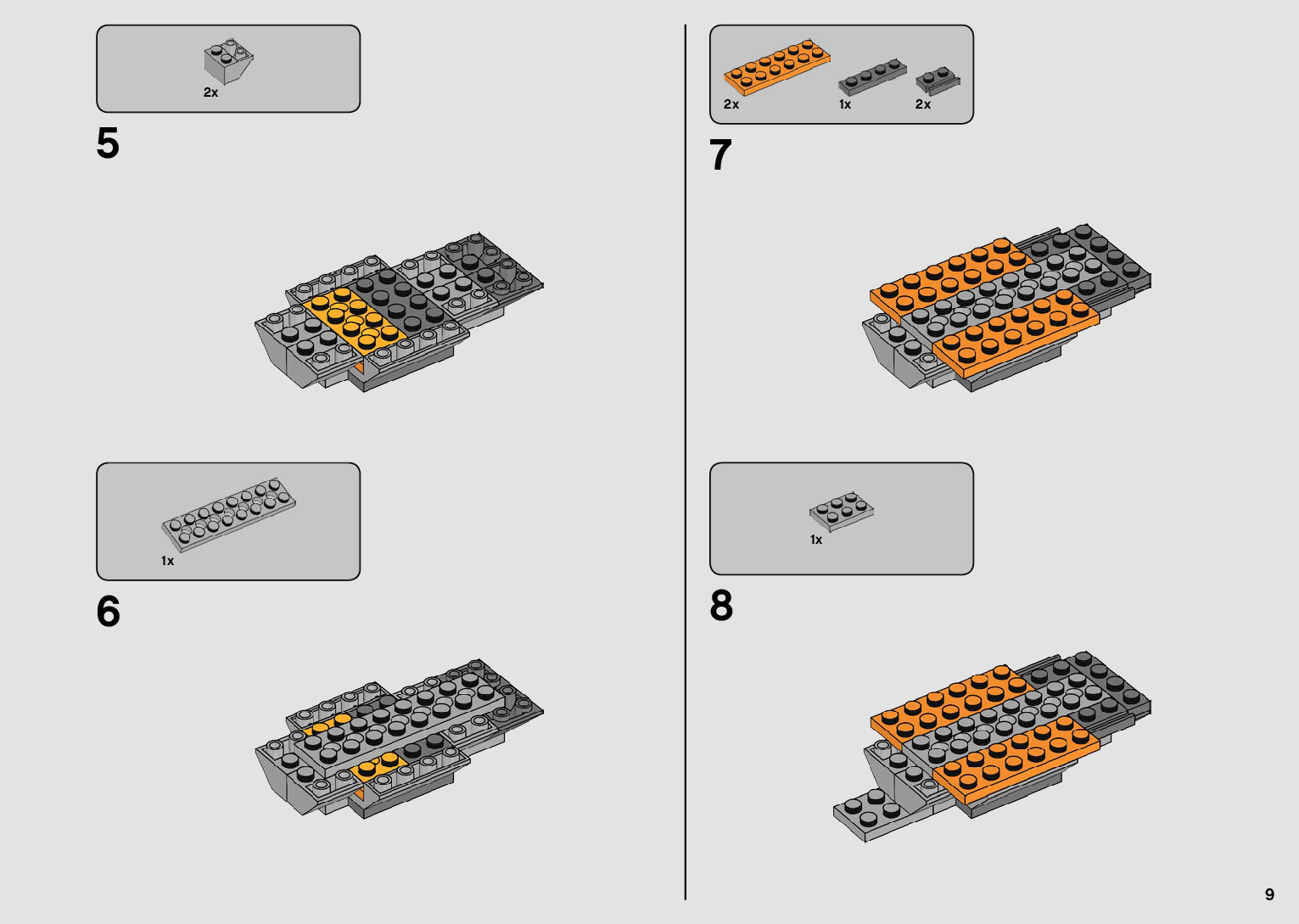 2x

5

1x

6

2x 1x 2x

7

1x

8

9