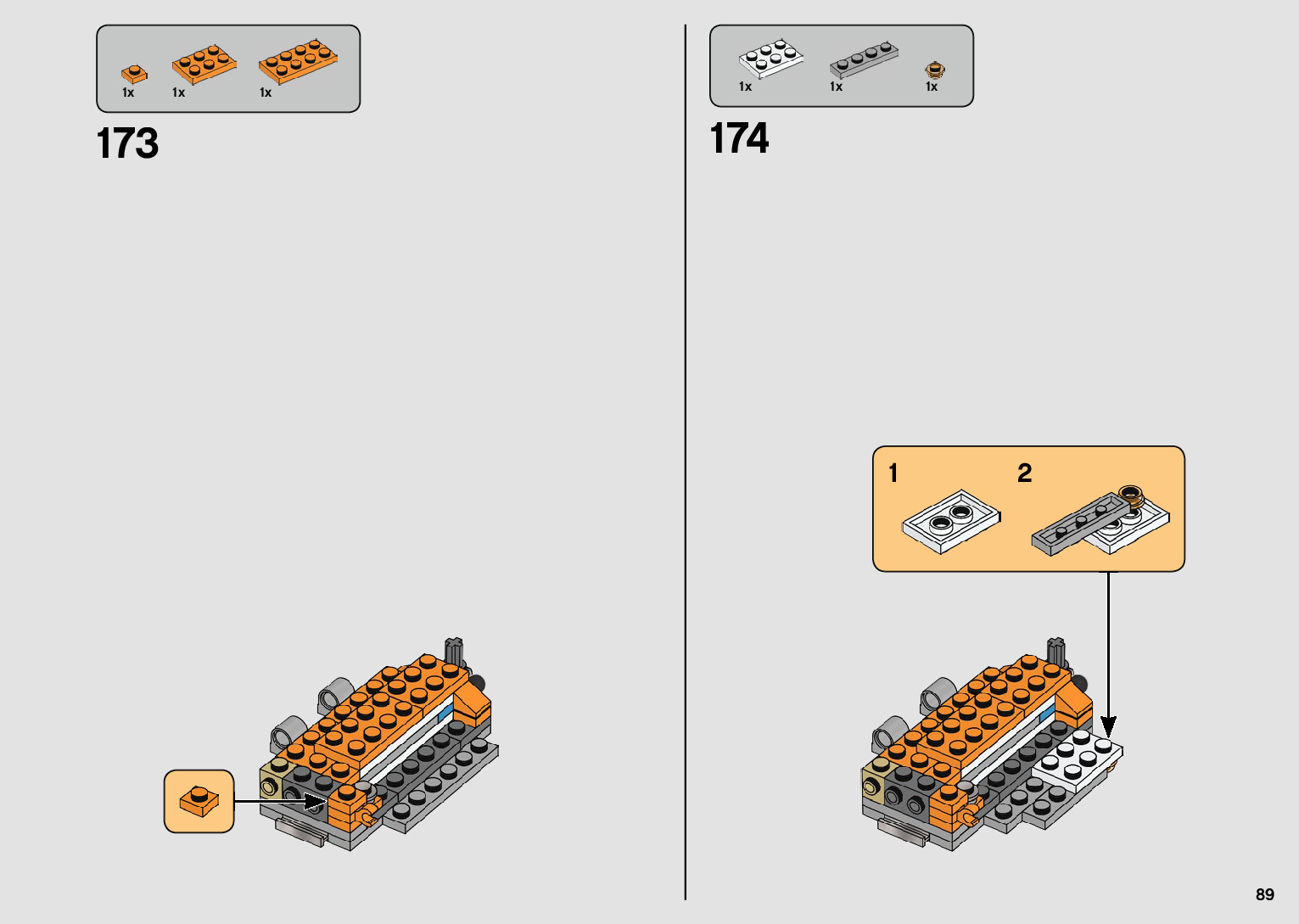 1x 1x 1x

173

1x 1x 1x

174

1

2

89