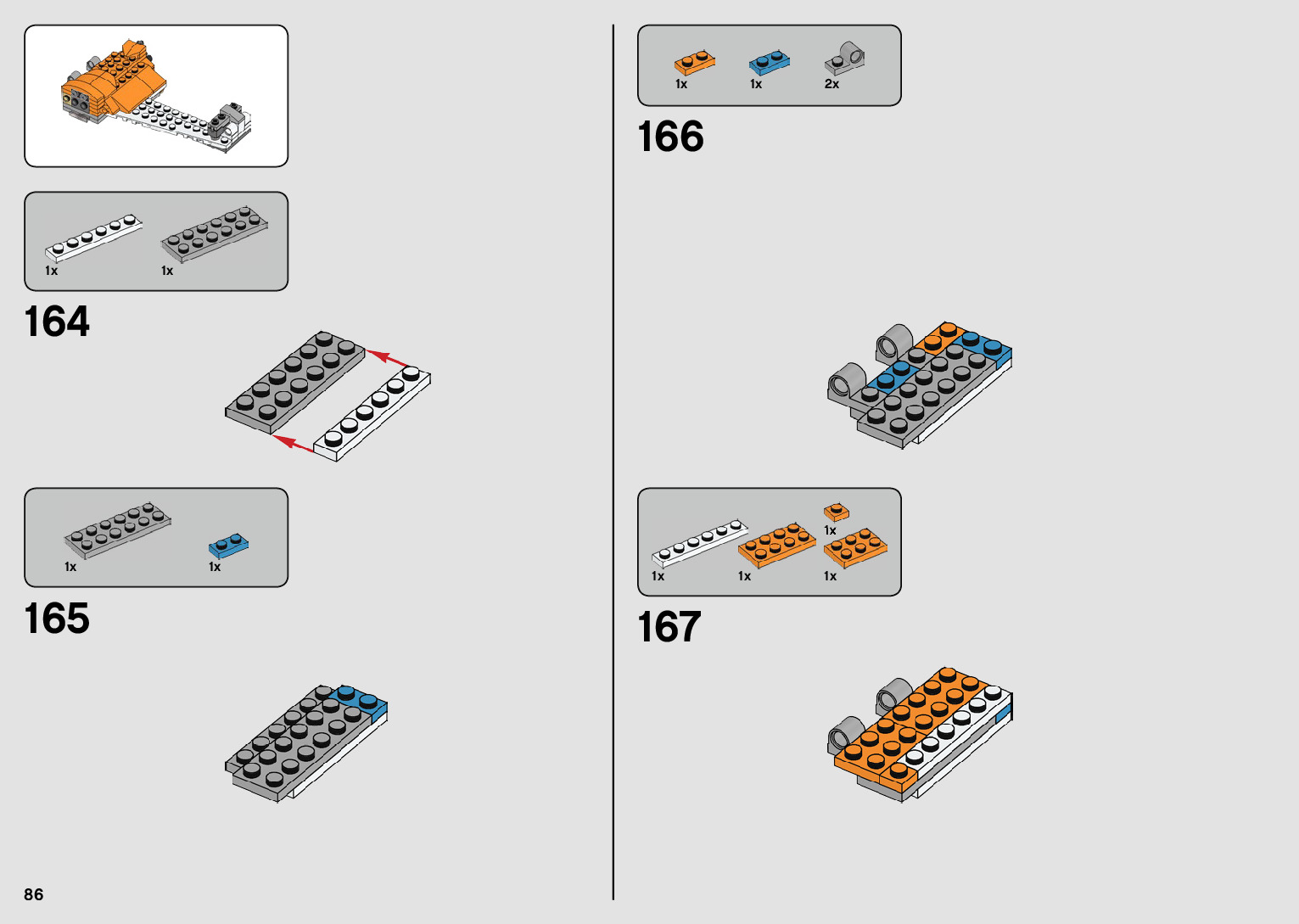 1x 1x

164

1x 1x

165

86

1x 1x 2x

166

1x 1x 1x 1x

167