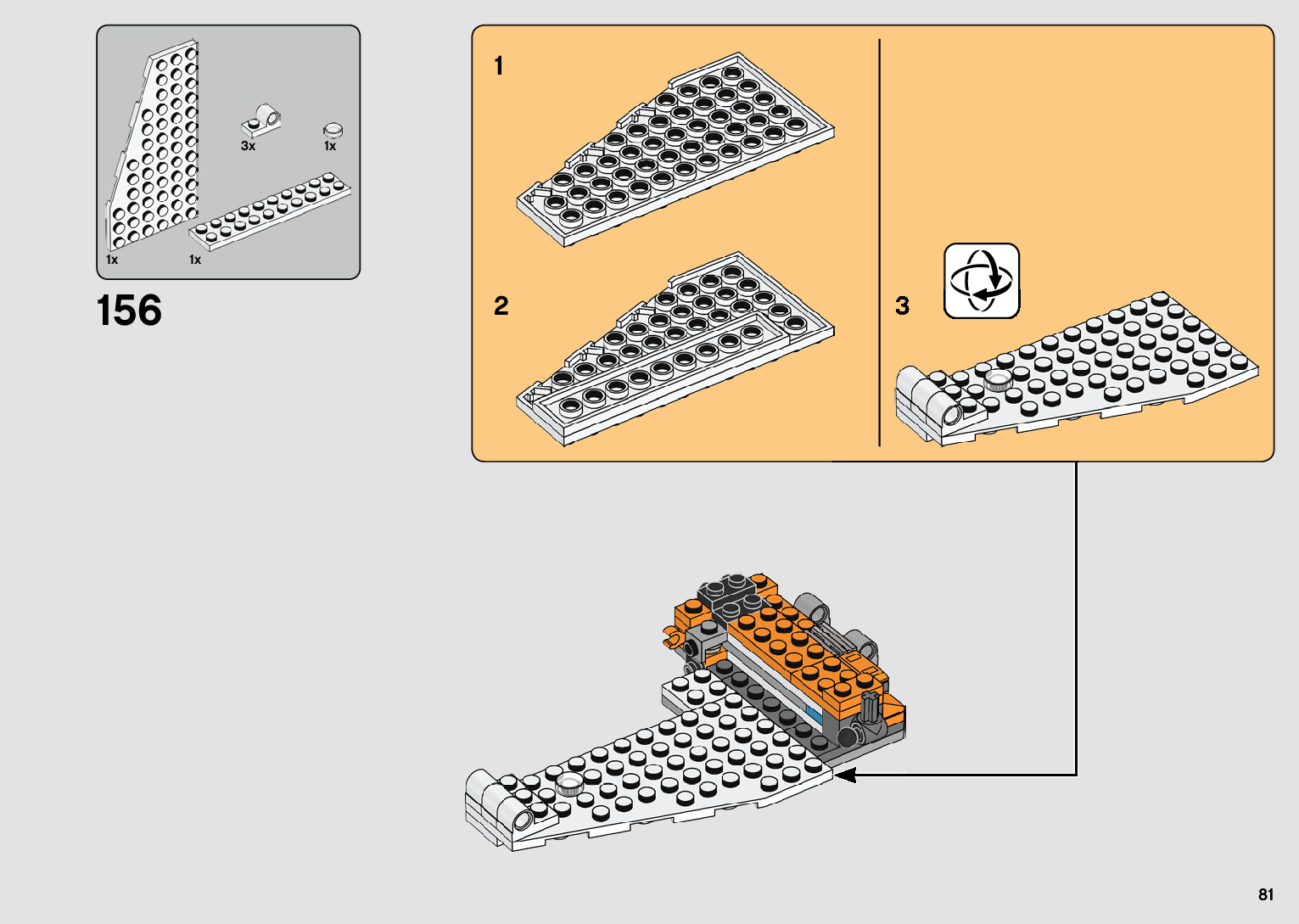 3x
1x
1x
1x

156

1

2

3

81