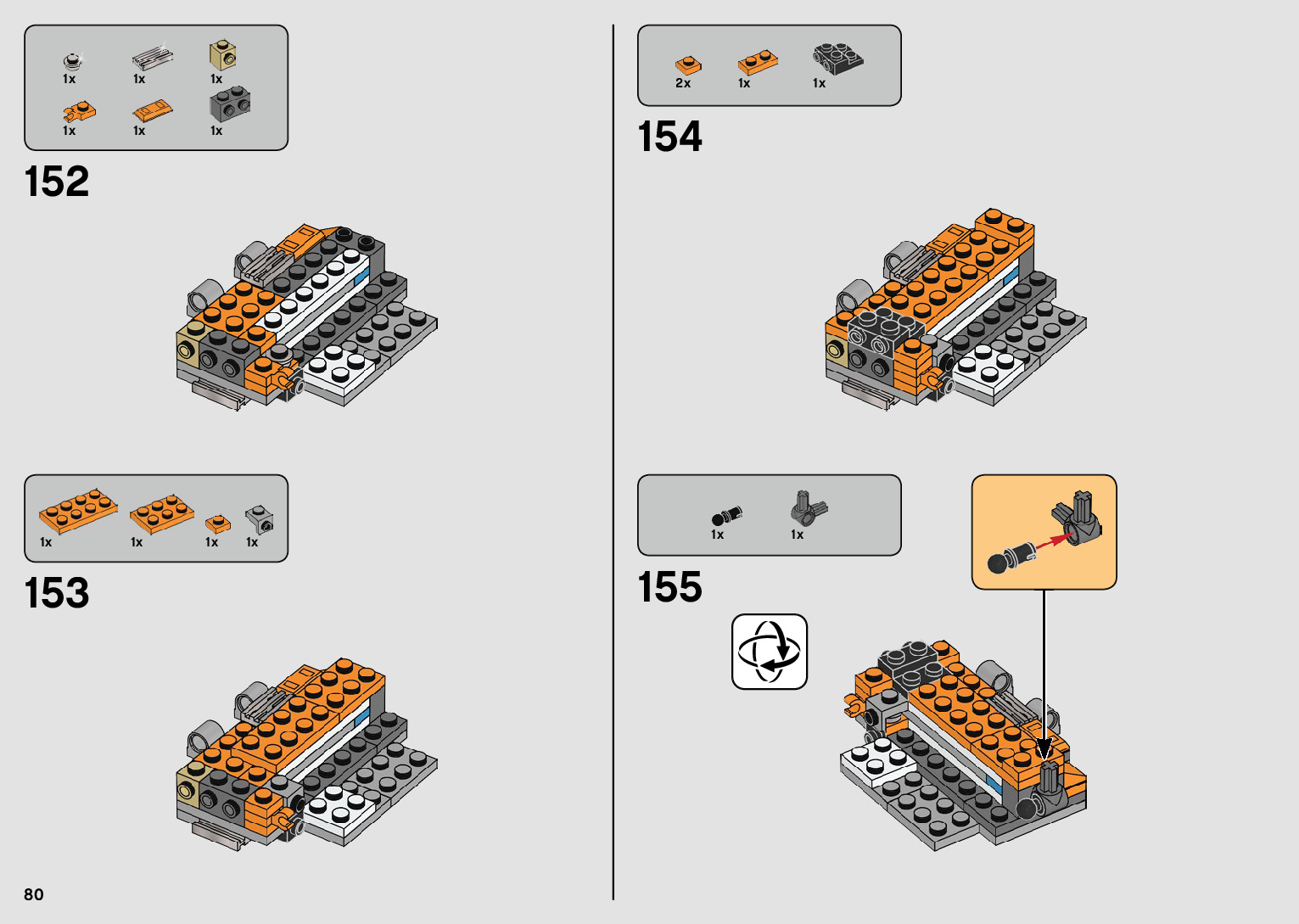 1x 1x 1x
1x 1x 1x

152

1x 1x 1x 1x

153

80

2x 1x 1x

154

1x 1x

155