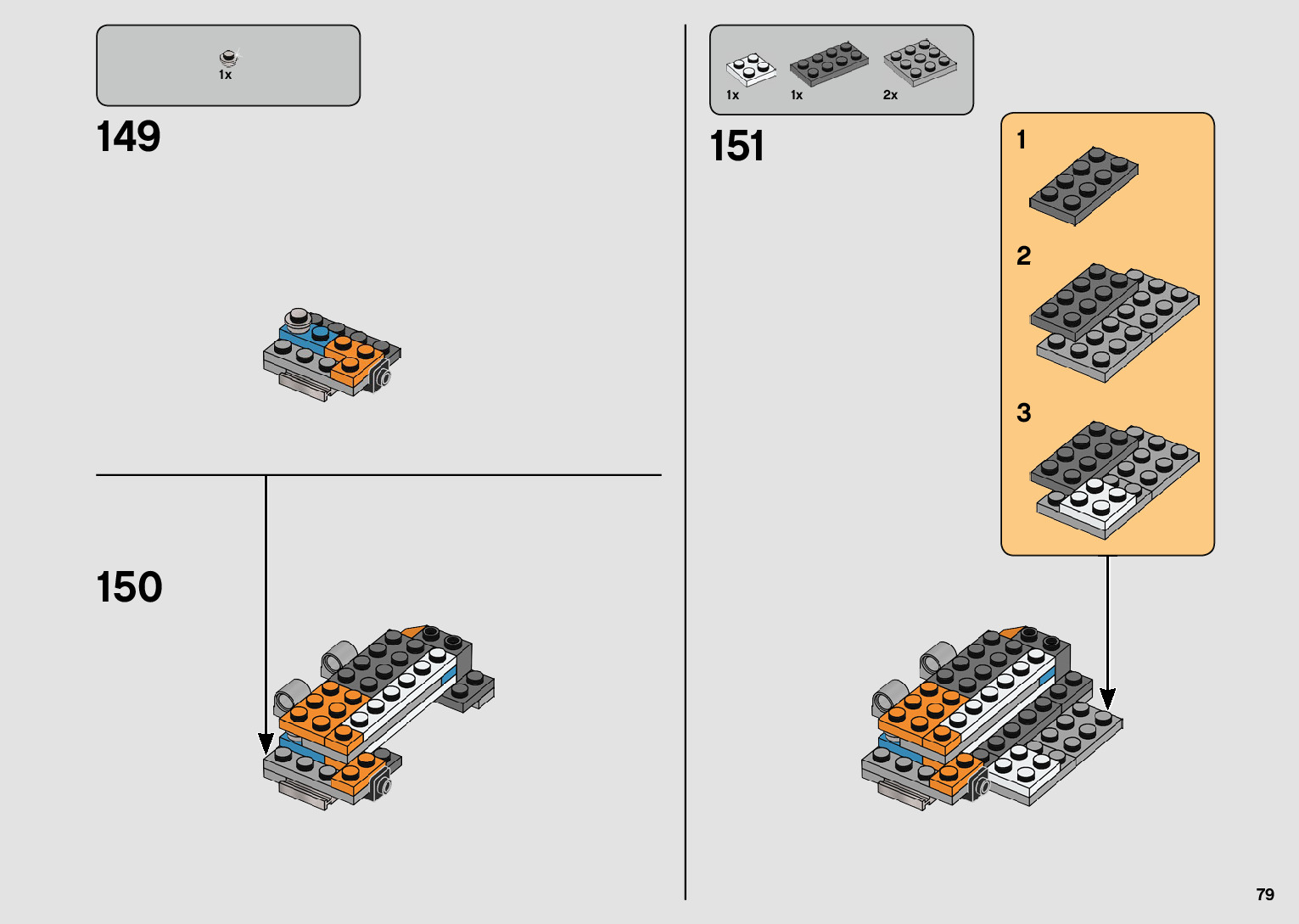 1x

149

150

1x 1x 2x

151

1

2

3

79