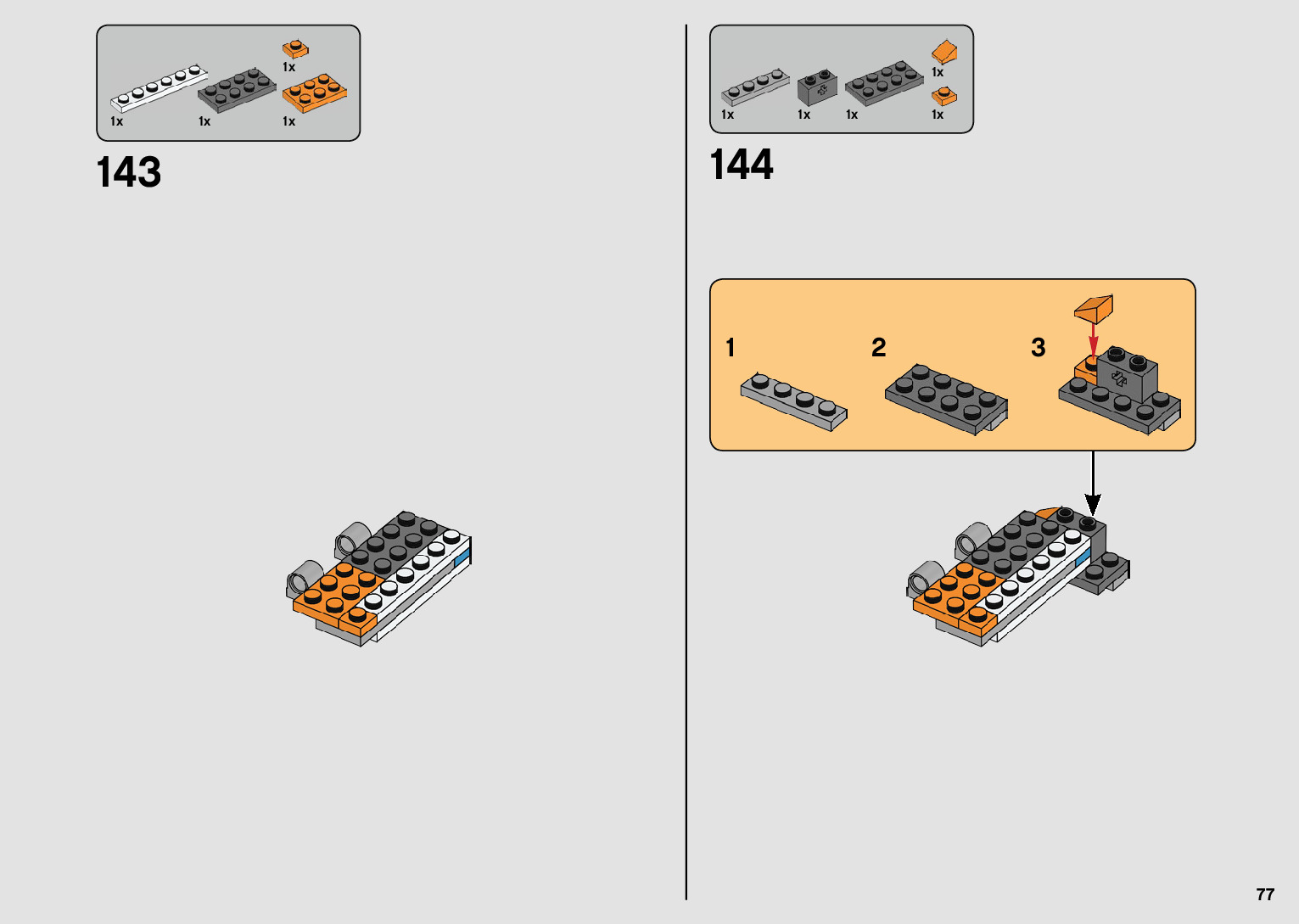 1x
1x
1x
1x

143

1x
1x
1x
1x
1x

144

1
2
3

77