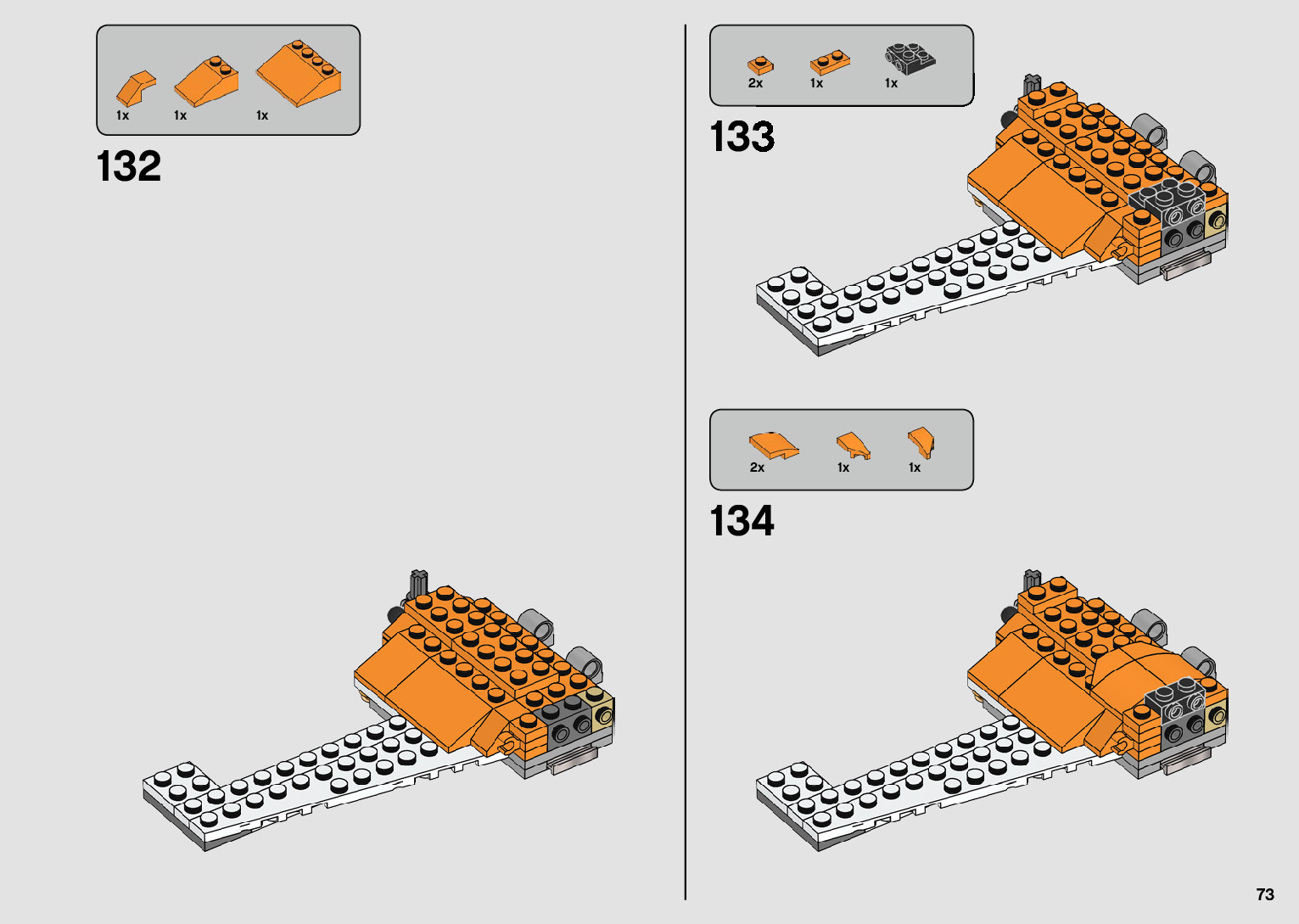 1x 1x 1x

132

2x 1x 1x

133

2x 1x 1x

134

73