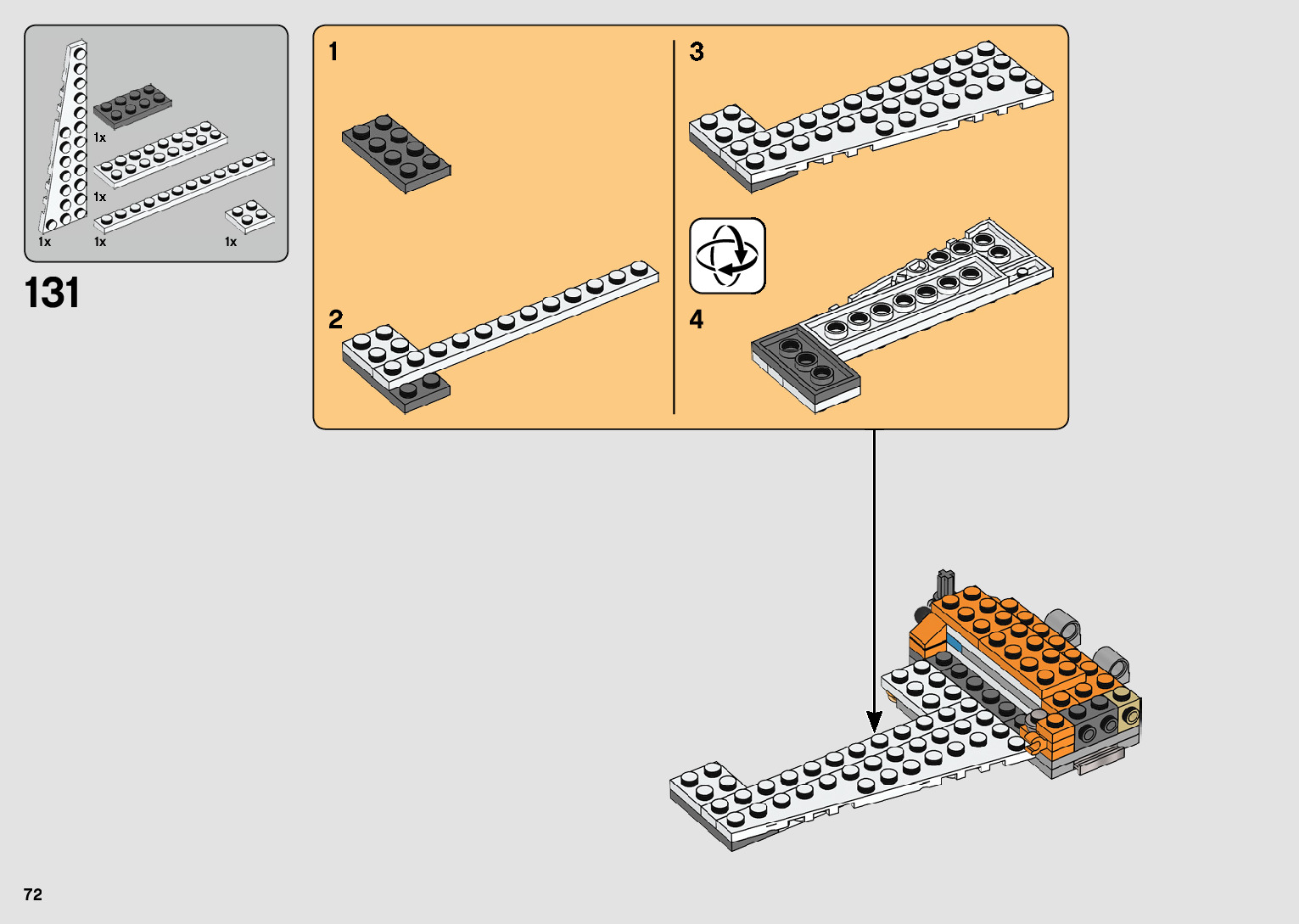 1x
1x
1x
1x
1x

131

1

2

3

4

72