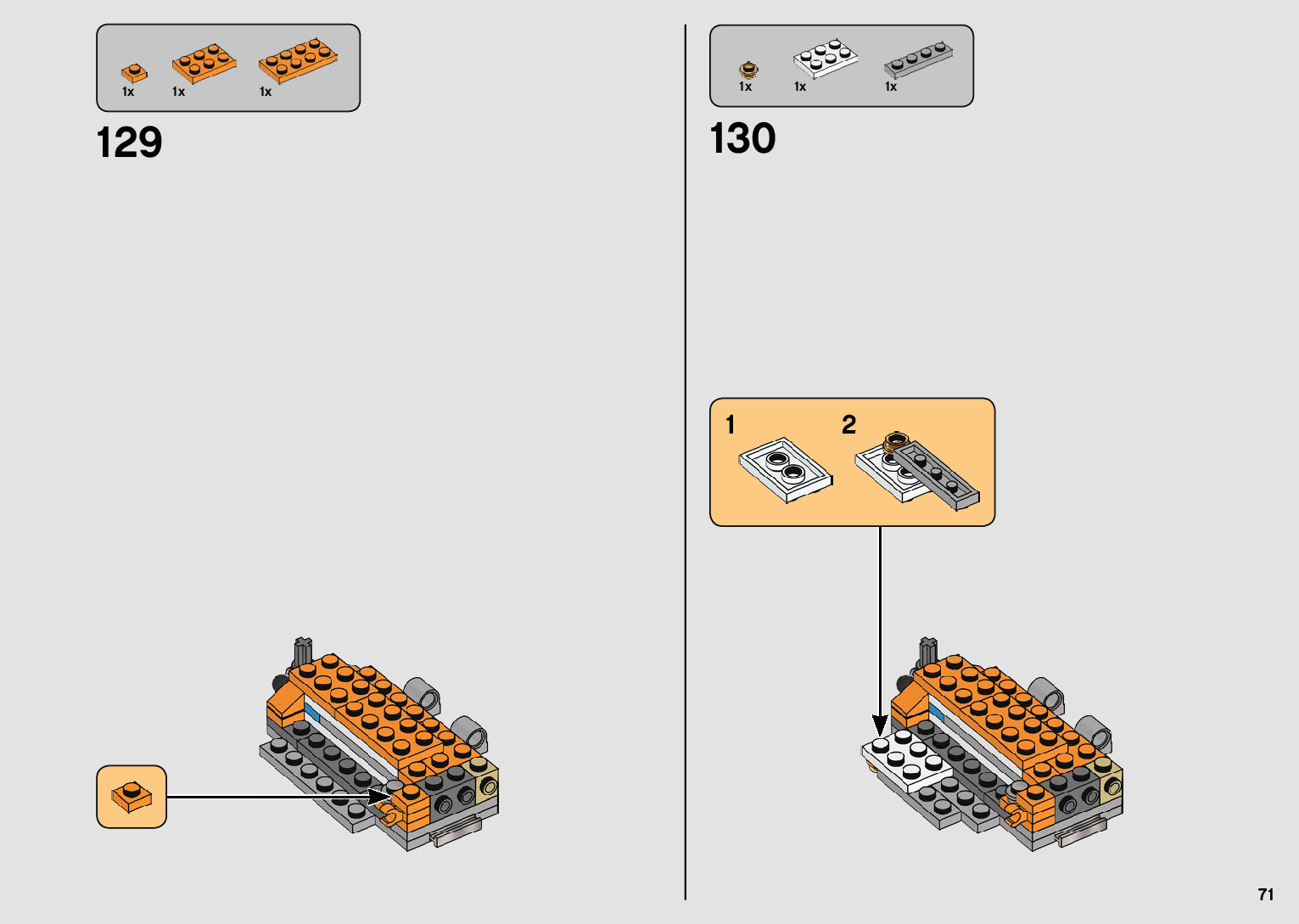 1x 1x 1x

129

1x 1x 1x

130

1

2

71