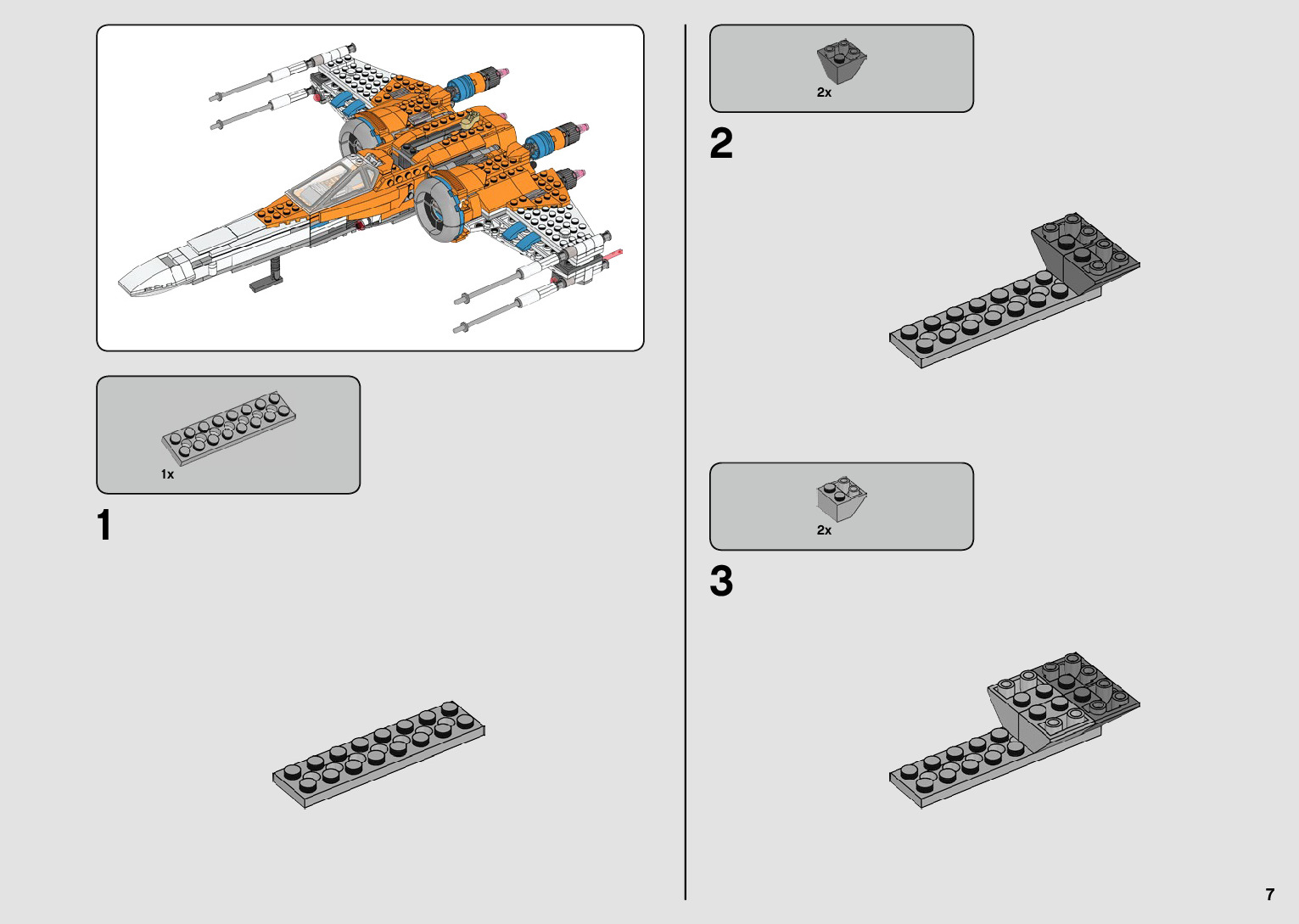 1x

1

2x

2

2x

3

7