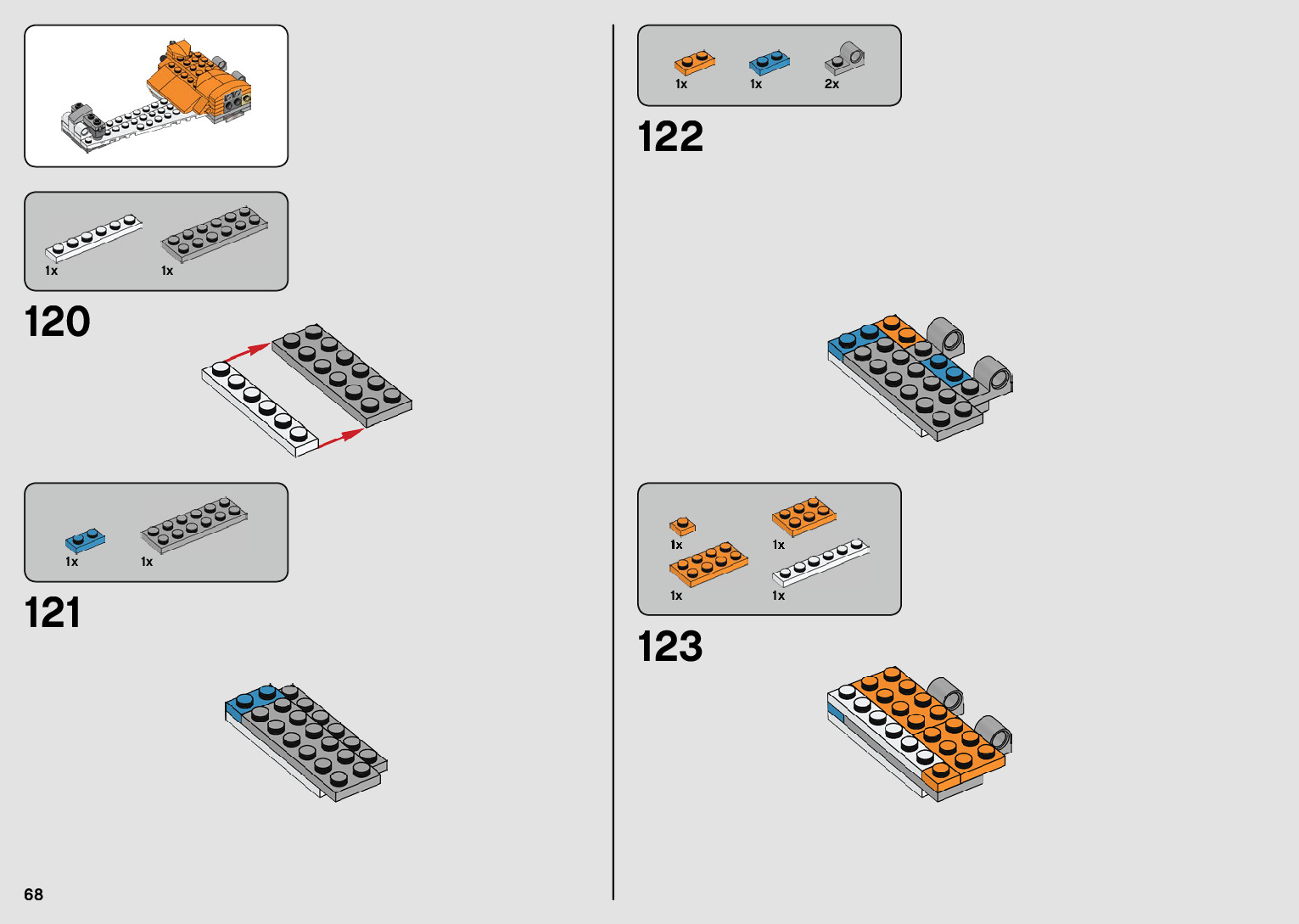 1x
1x

120

1x
1x

121

68

1x
1x
2x

122

1x
1x
1x
1x

123