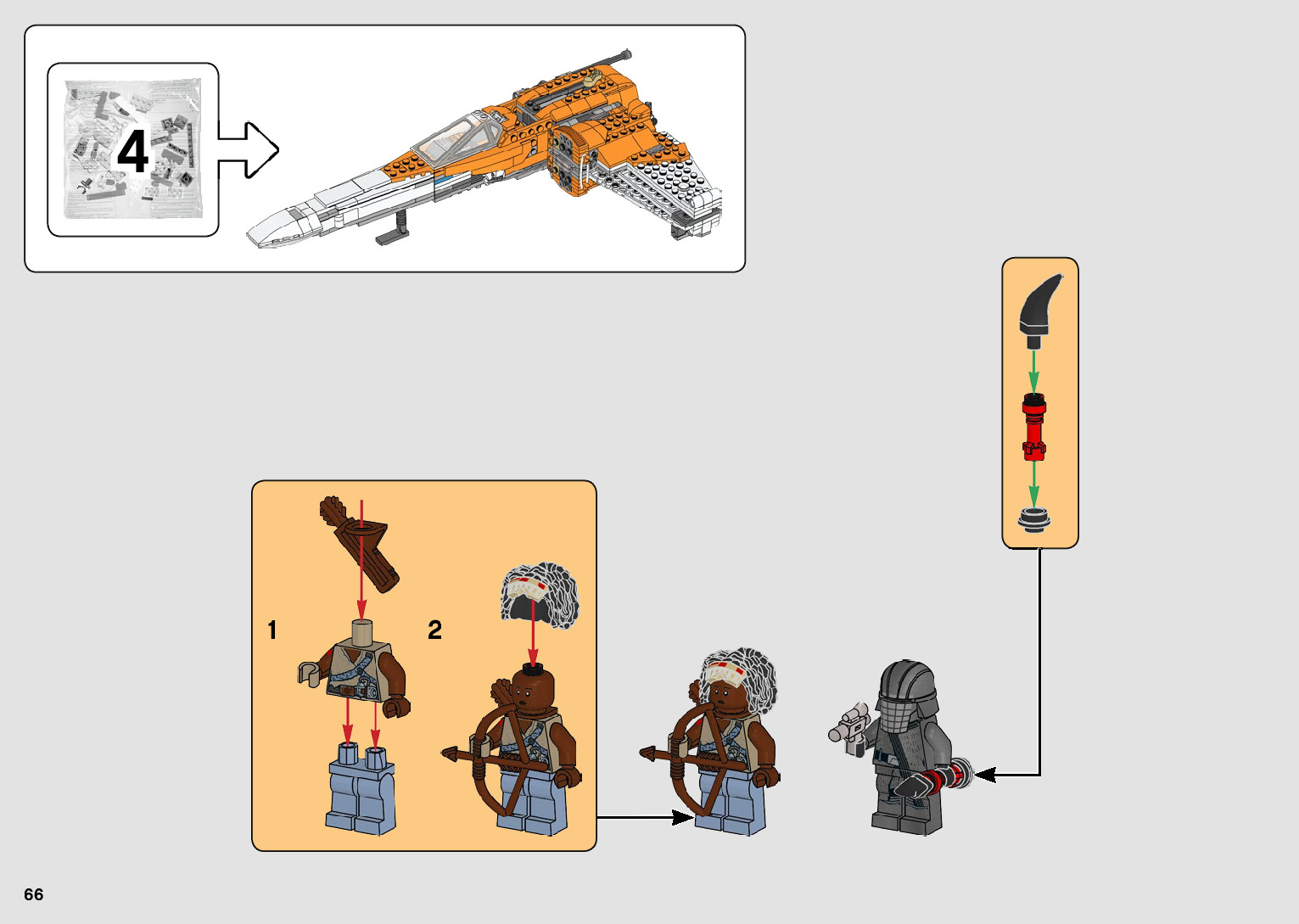 4

1

2

66