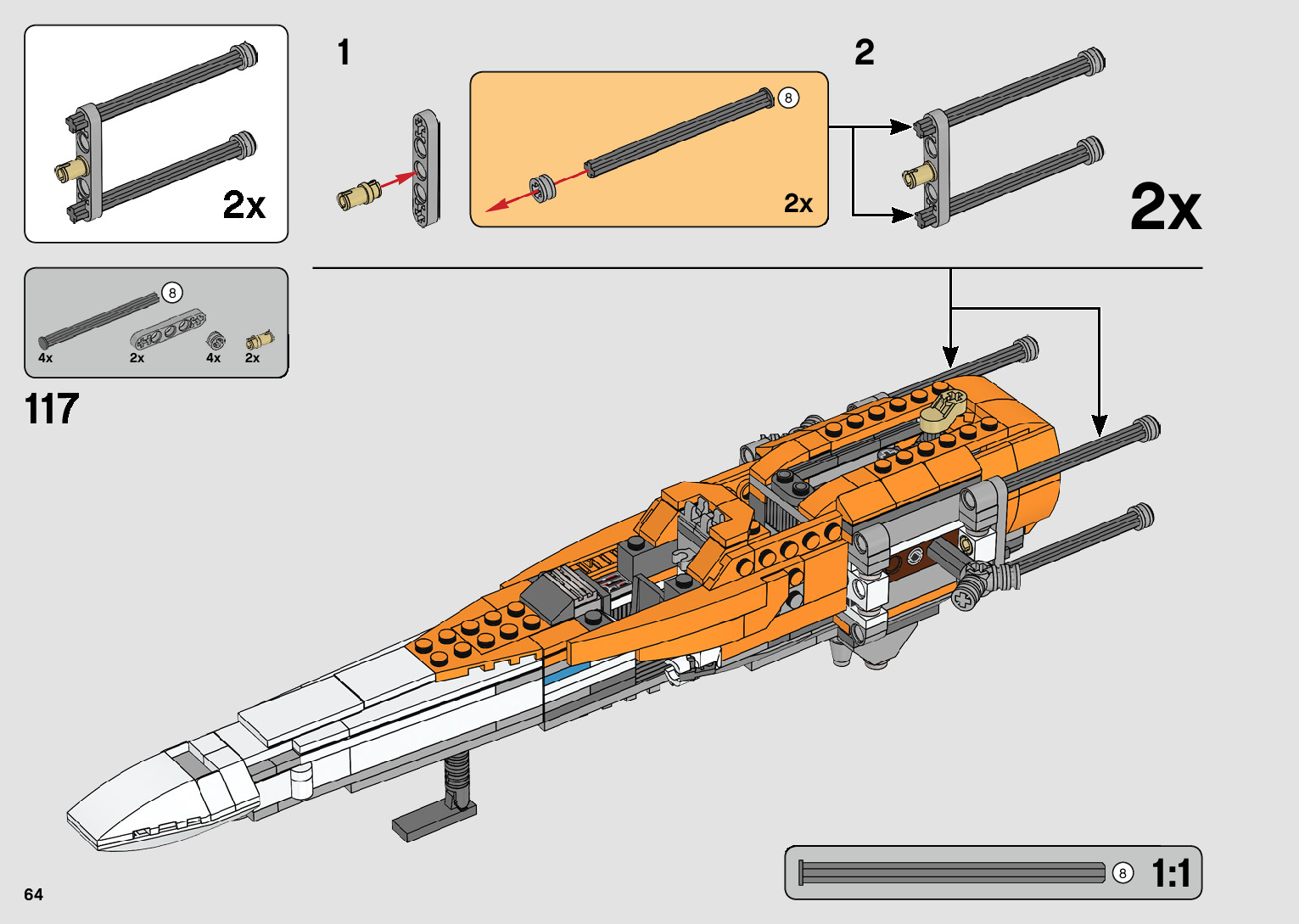 2x

1

8

2x

2

2x

8

4x 2x 4x 2x

117

8 1:1

64