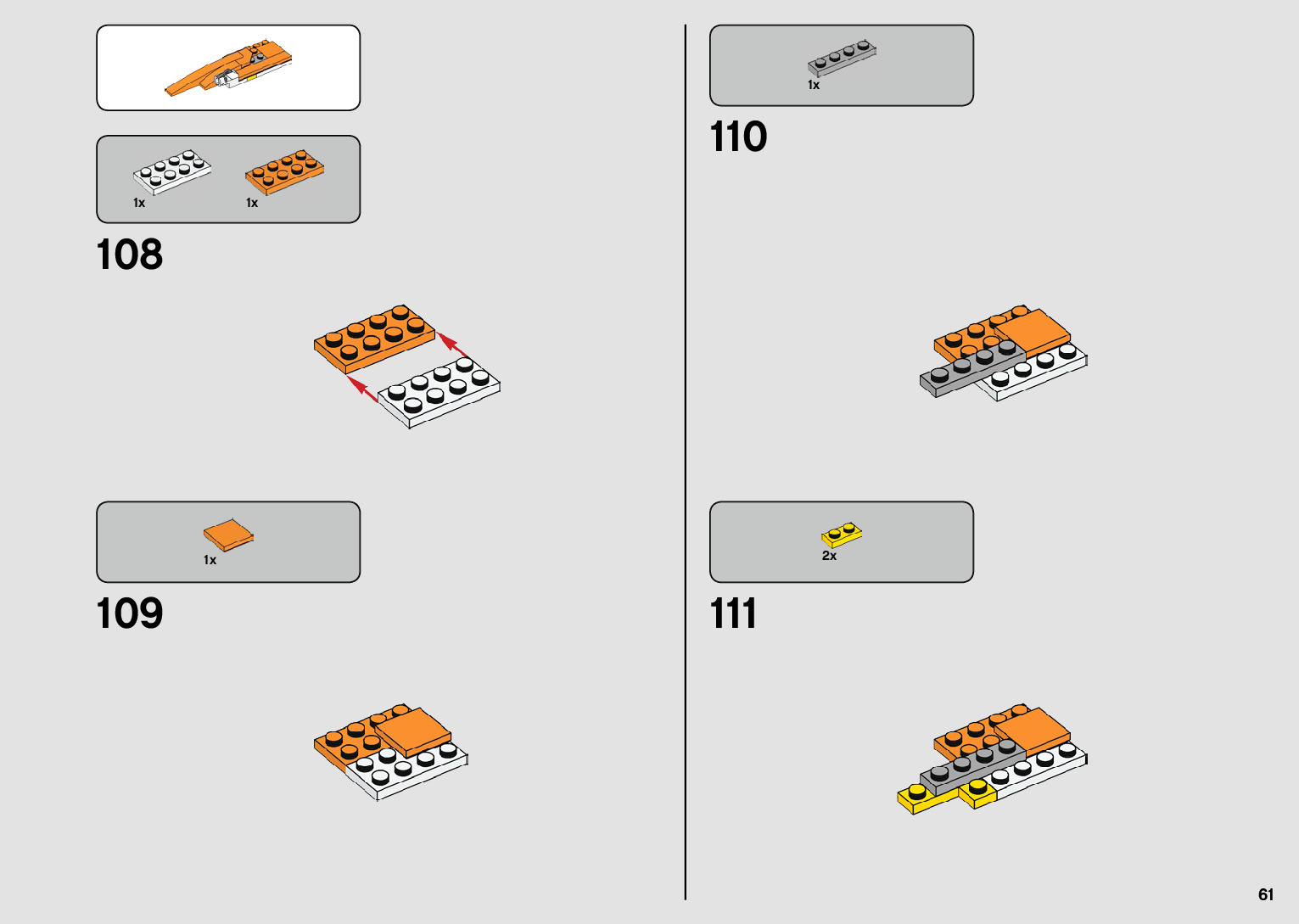 1x 1x

108

1x

109

1x

110

2x

111

61