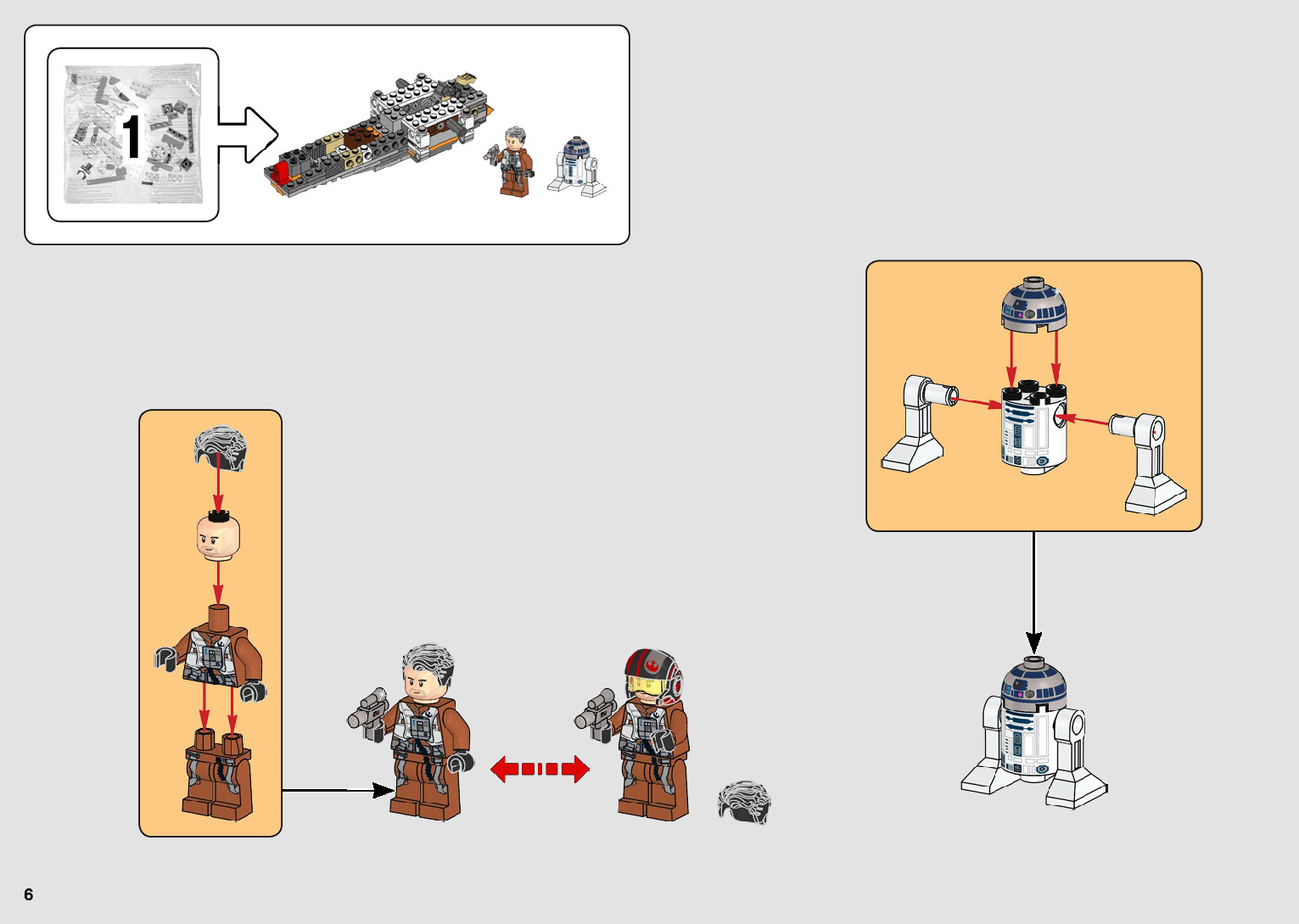 1

6