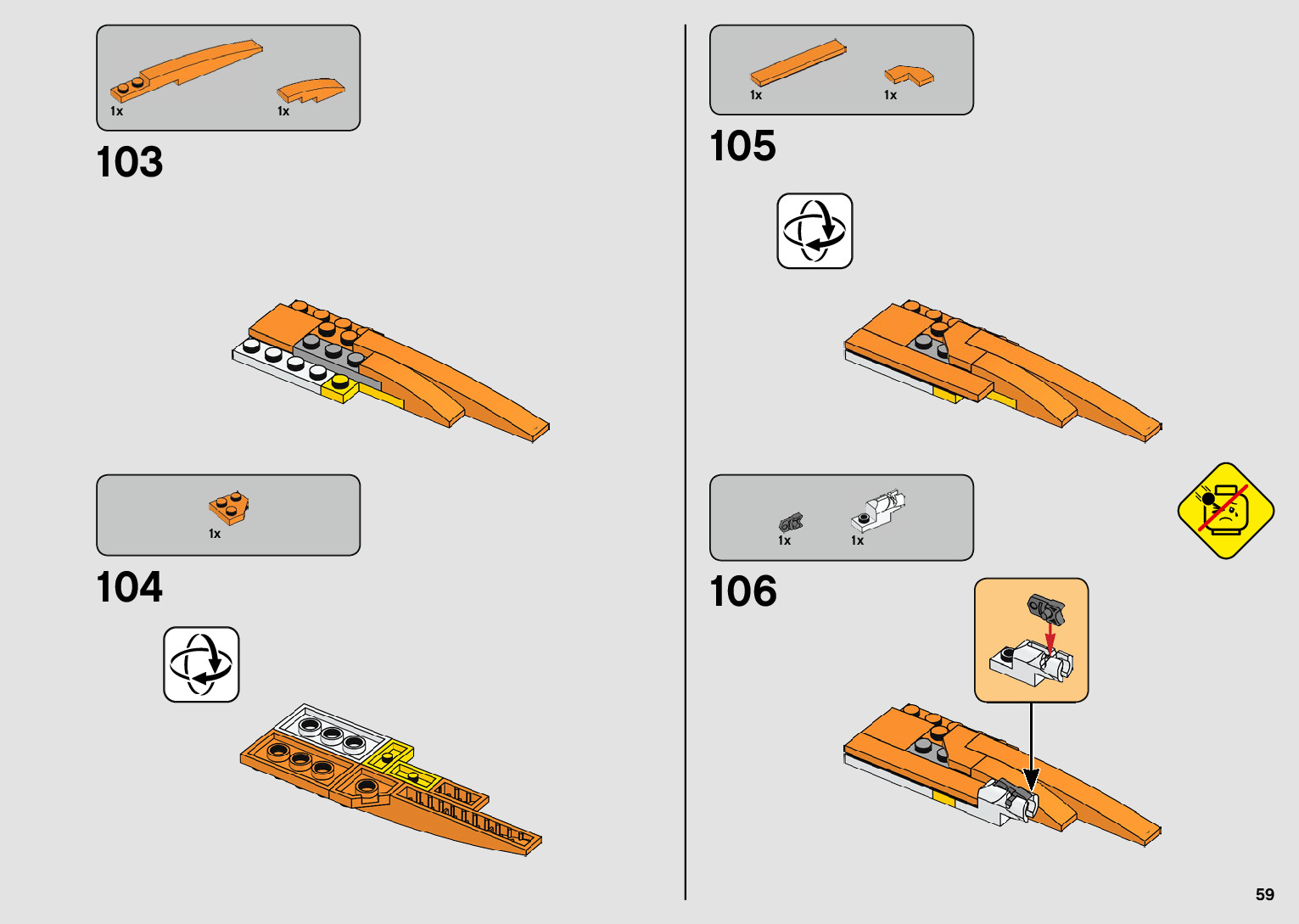 1x
1x

103

1x

104

1x
1x

105

1x
1x

106

59