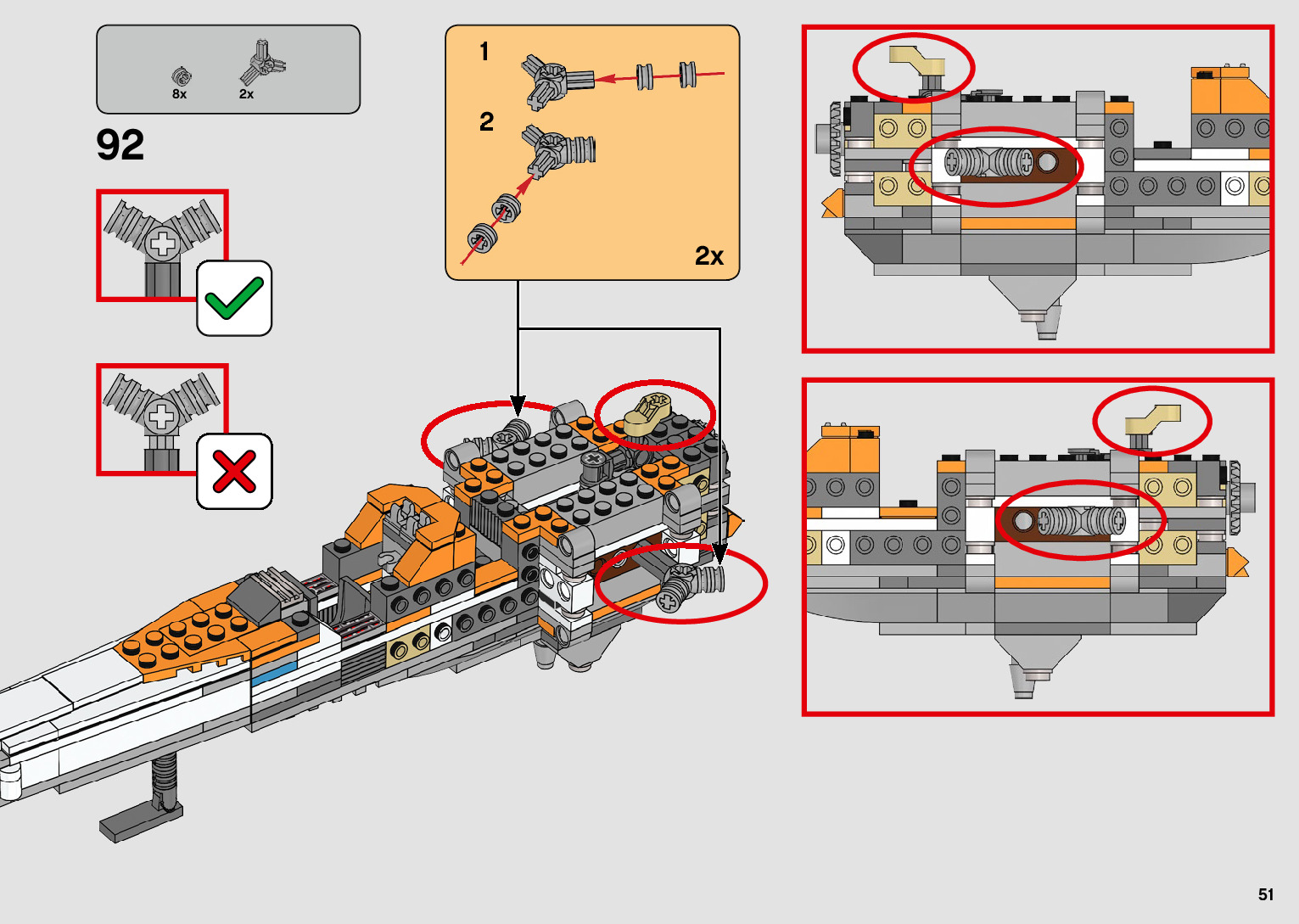 8x
2x

92

1

2

2x

51