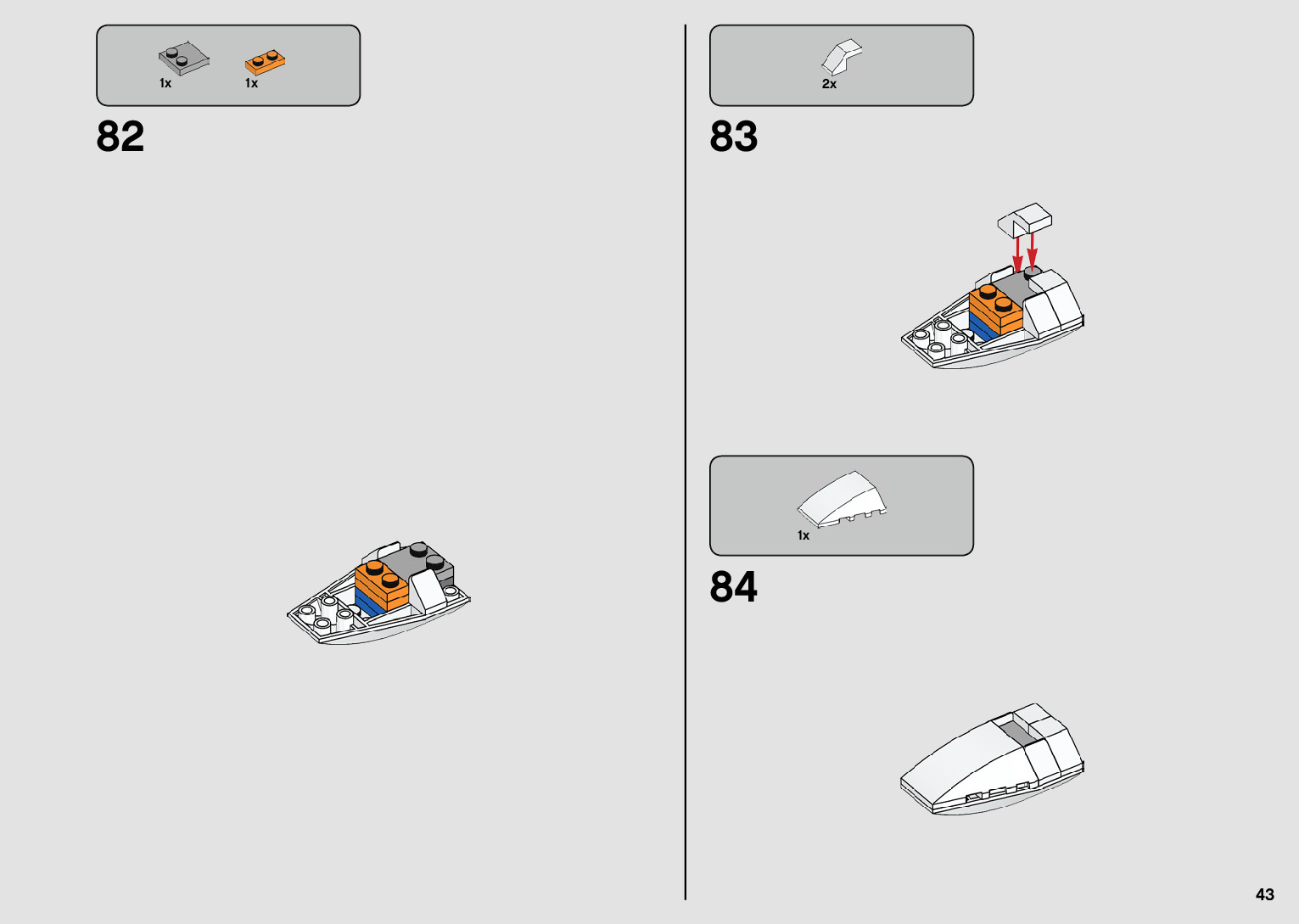 1x 1x

82

2x

83

1x

84

43