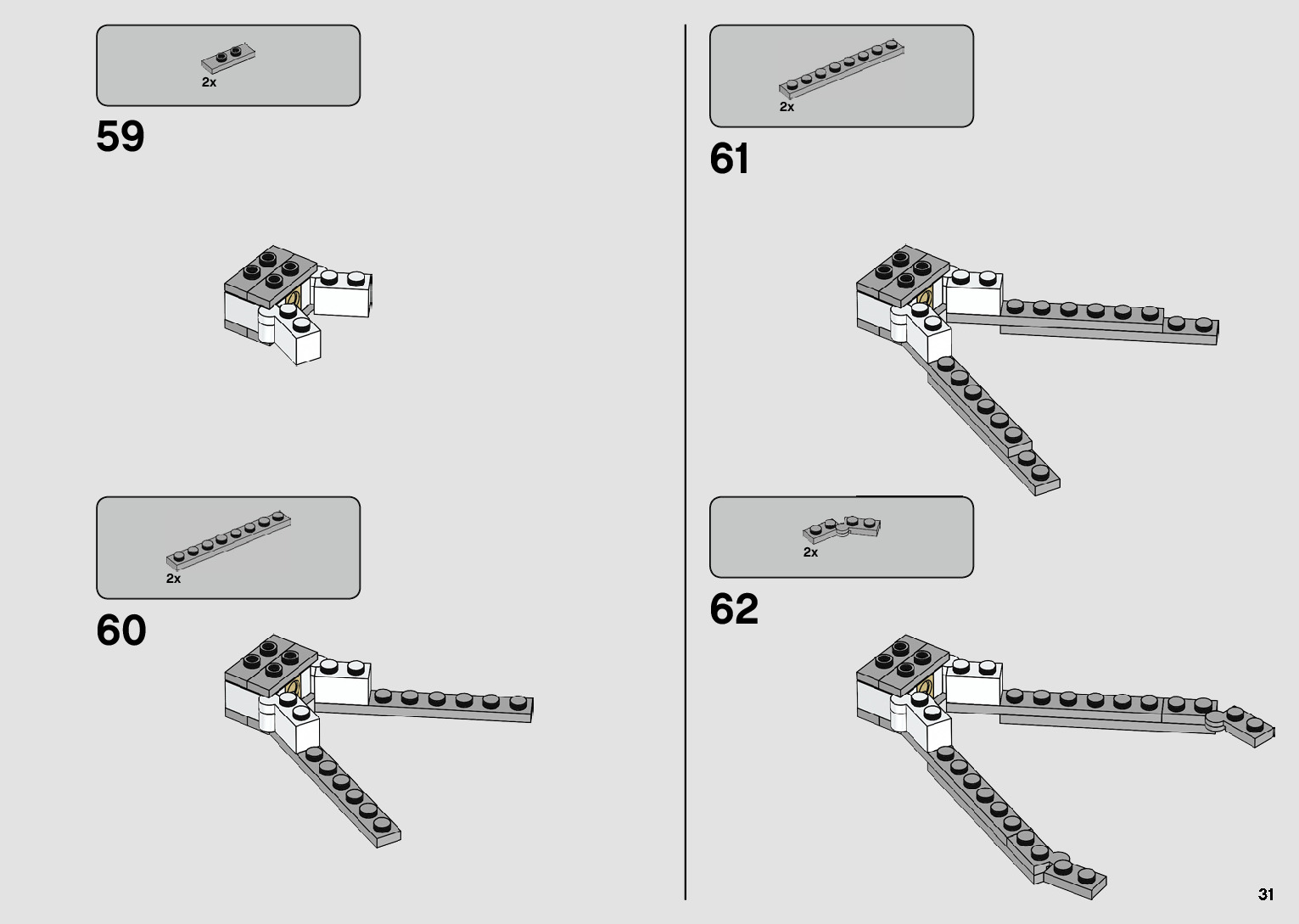 2x

59

2x

60

2x

61

2x

62

31