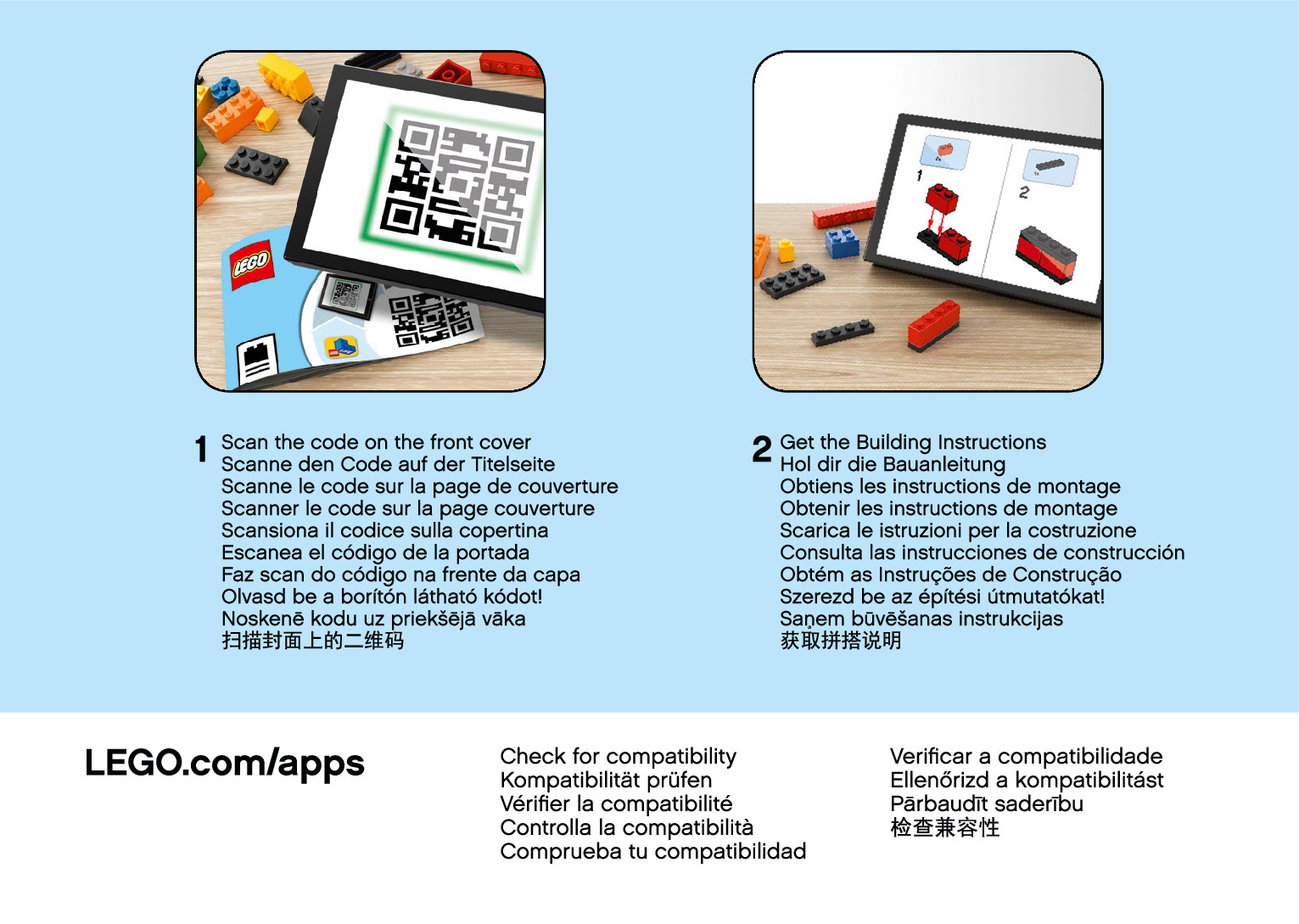 LEGO

1
2

1 Scan the code on the front cover
Scanne den Code auf der Titelseite
Scanne le code sur la page de couverture
Scanner le code sur la page couverture
Scansiona il codice sulla copertina
Escanea el código de la portada
Faz scan do código na frente da capa
Olvasd be a borítón látható kódot!
Noskenē kodu uz priekšējā vāka
扫描封面上的二维码

2 Get the Building Instructions
Hol dir die Bauanleitung
Obtiens les instructions de montage
Obtenir les instructions de montage
Scarica le istruzioni per la costruzione
Consulta las instrucciones de construcción
Obtém as Instruções de Construção
Szerezd be az építési útmutatókat!
Saņem būvēšanas instrukcijas
获取拼搭说明

LEGO.com/apps

Check for compatibility
Kompatibilität prüfen
Vérifier la compatibilité
Controlla la compatibilità
Comprueba tu compatibilidad

Verificar a compatibilidade
Ellenőrizd a kompatibilitást
Pārbaudīt saderību
检查兼容性