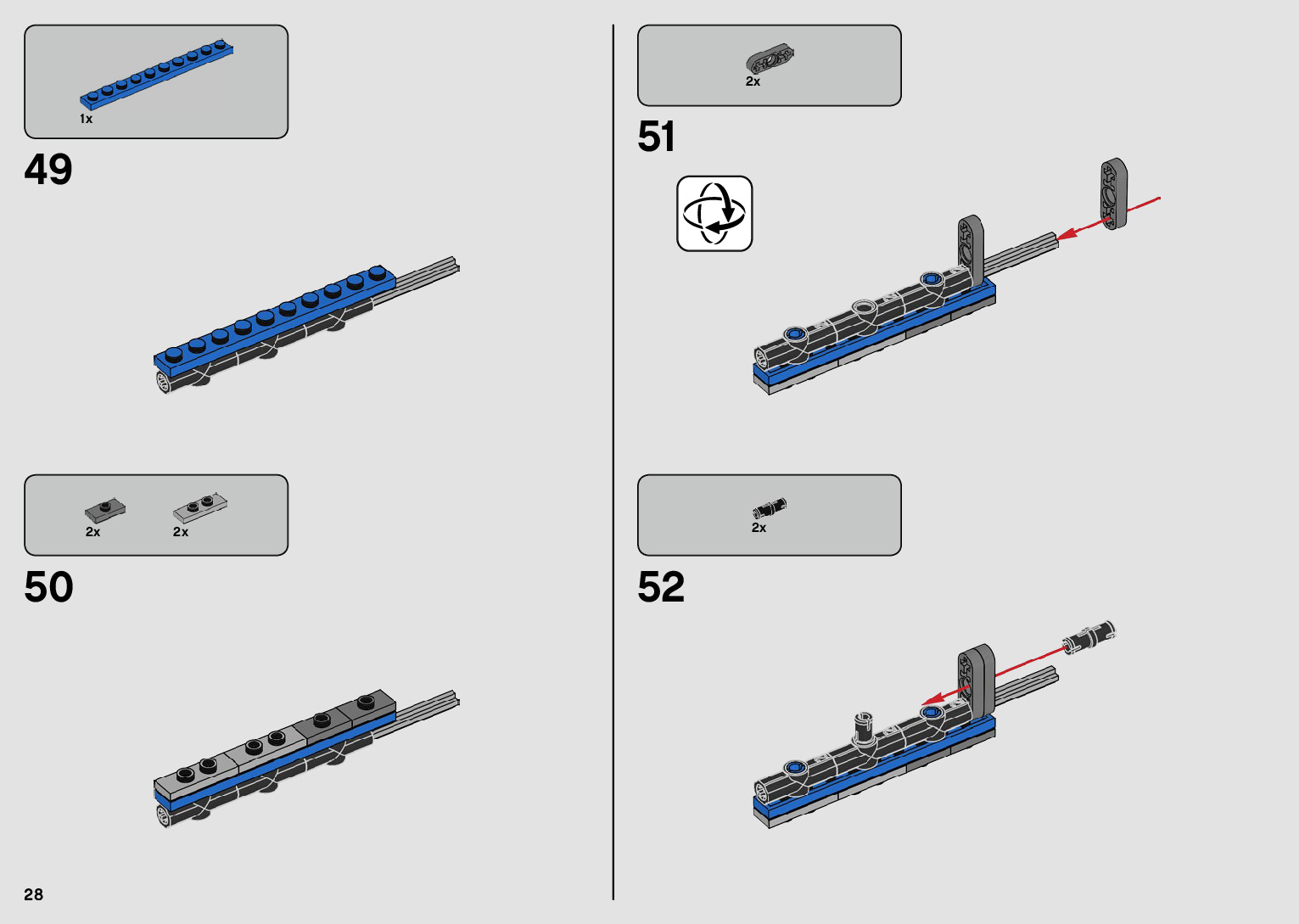 1x

49

2x 2x

50

2x

51

2x

52

28