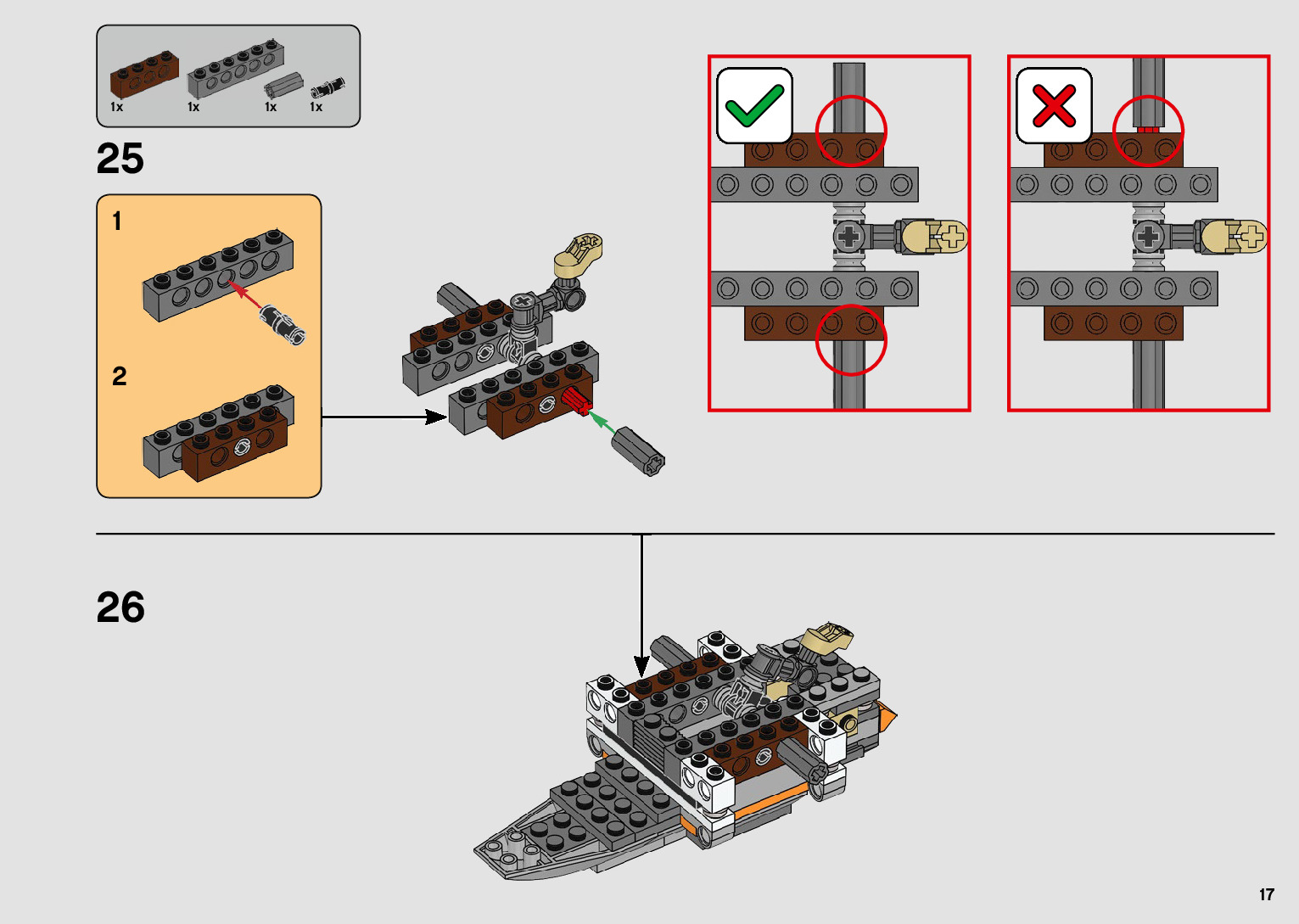 1x
1x
1x
1x

25

1

2

26

17