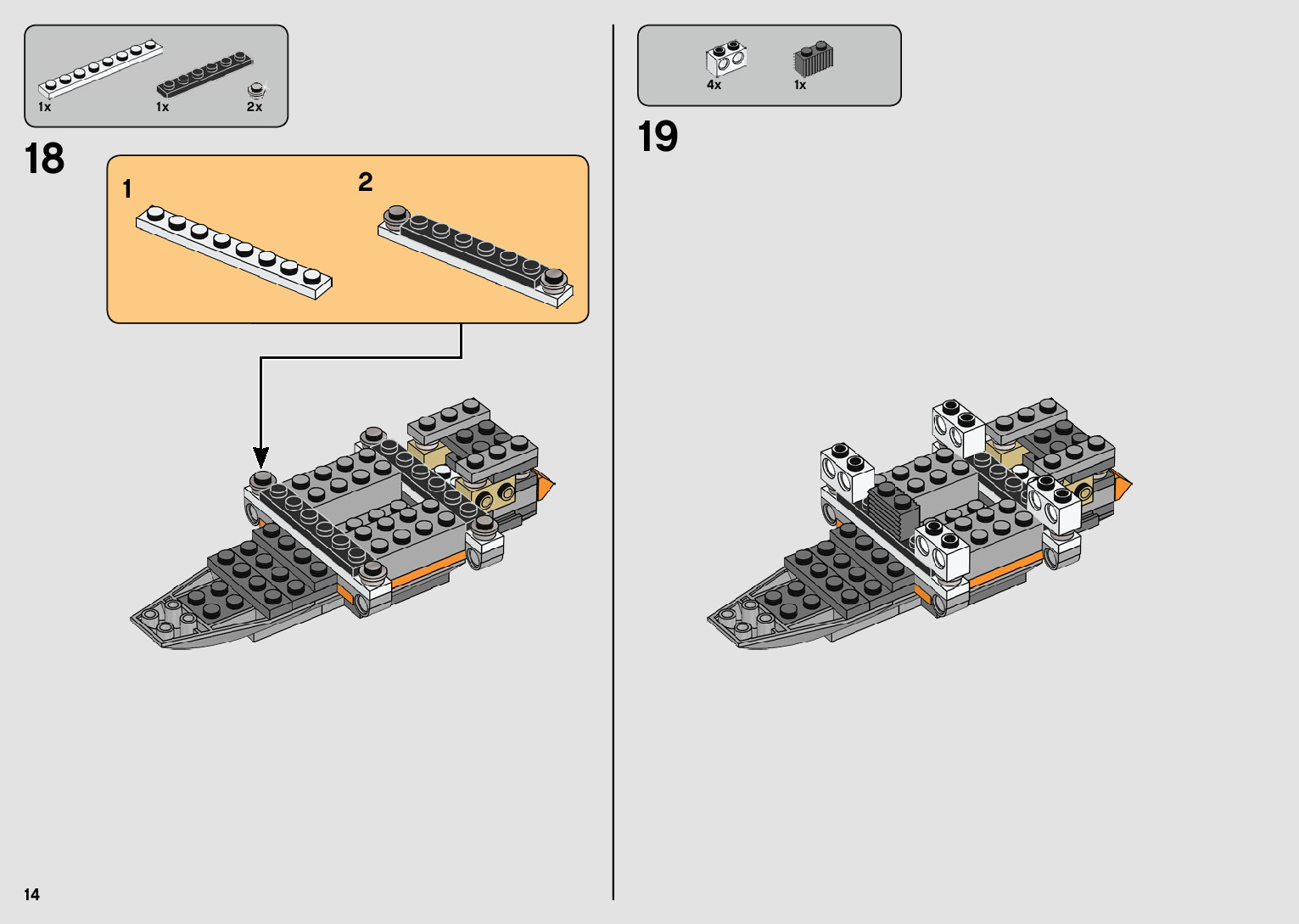 1x 1x 2x

18

1

2

4x 1x

19

14