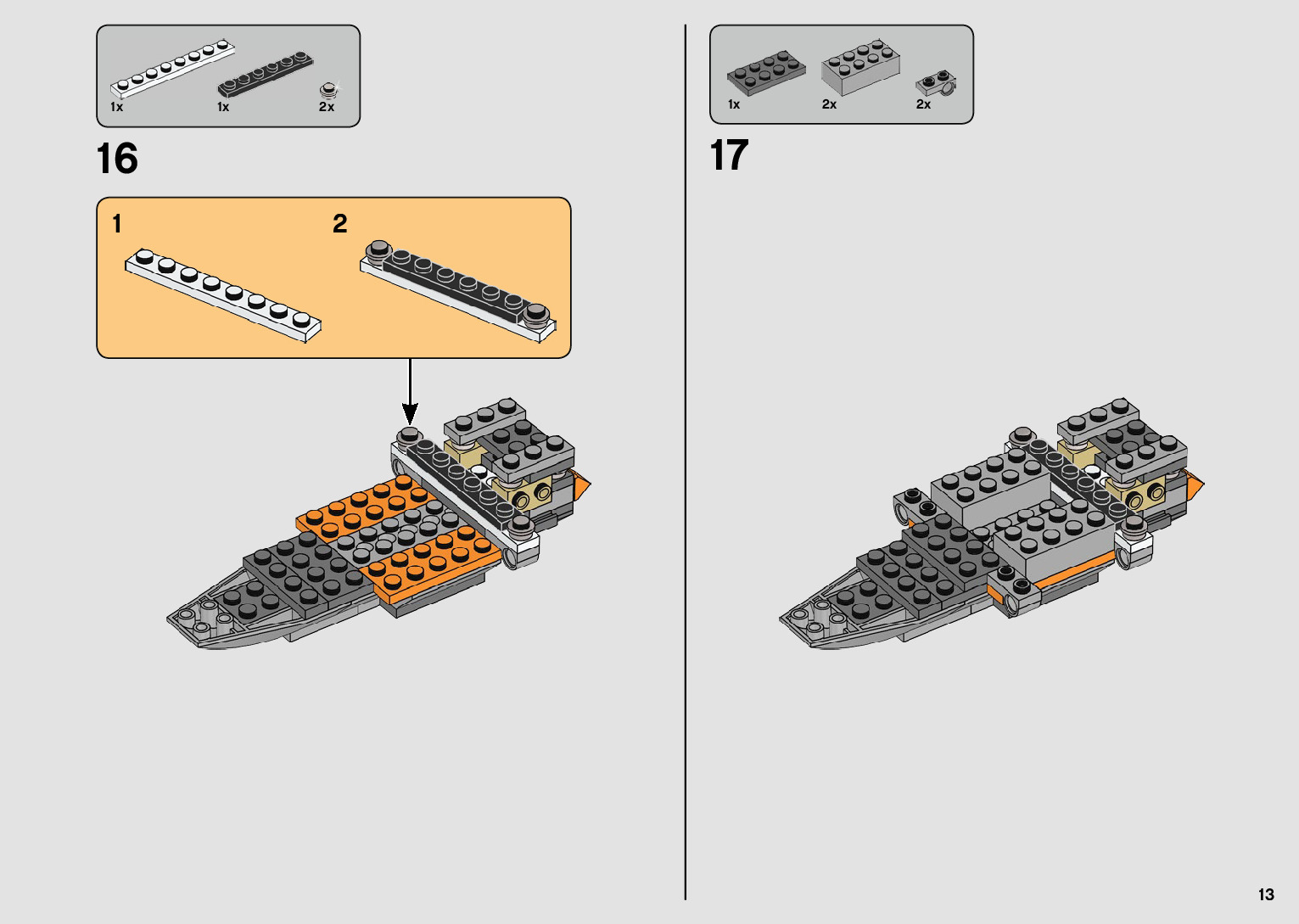 1x 1x 2x

16

1 2

1x 2x 2x

17

13