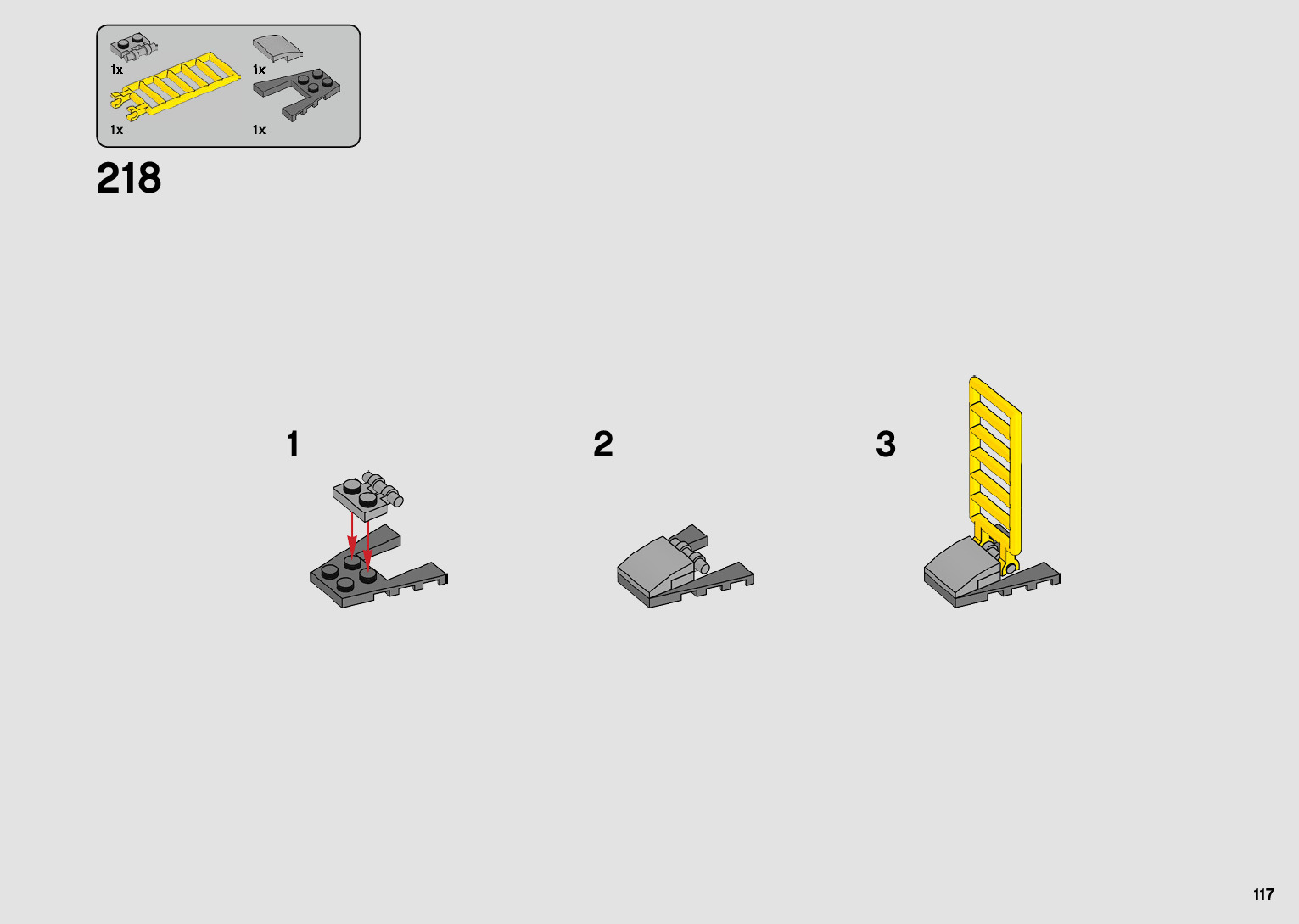 1x
1x
1x
1x

218

1

2

3

117