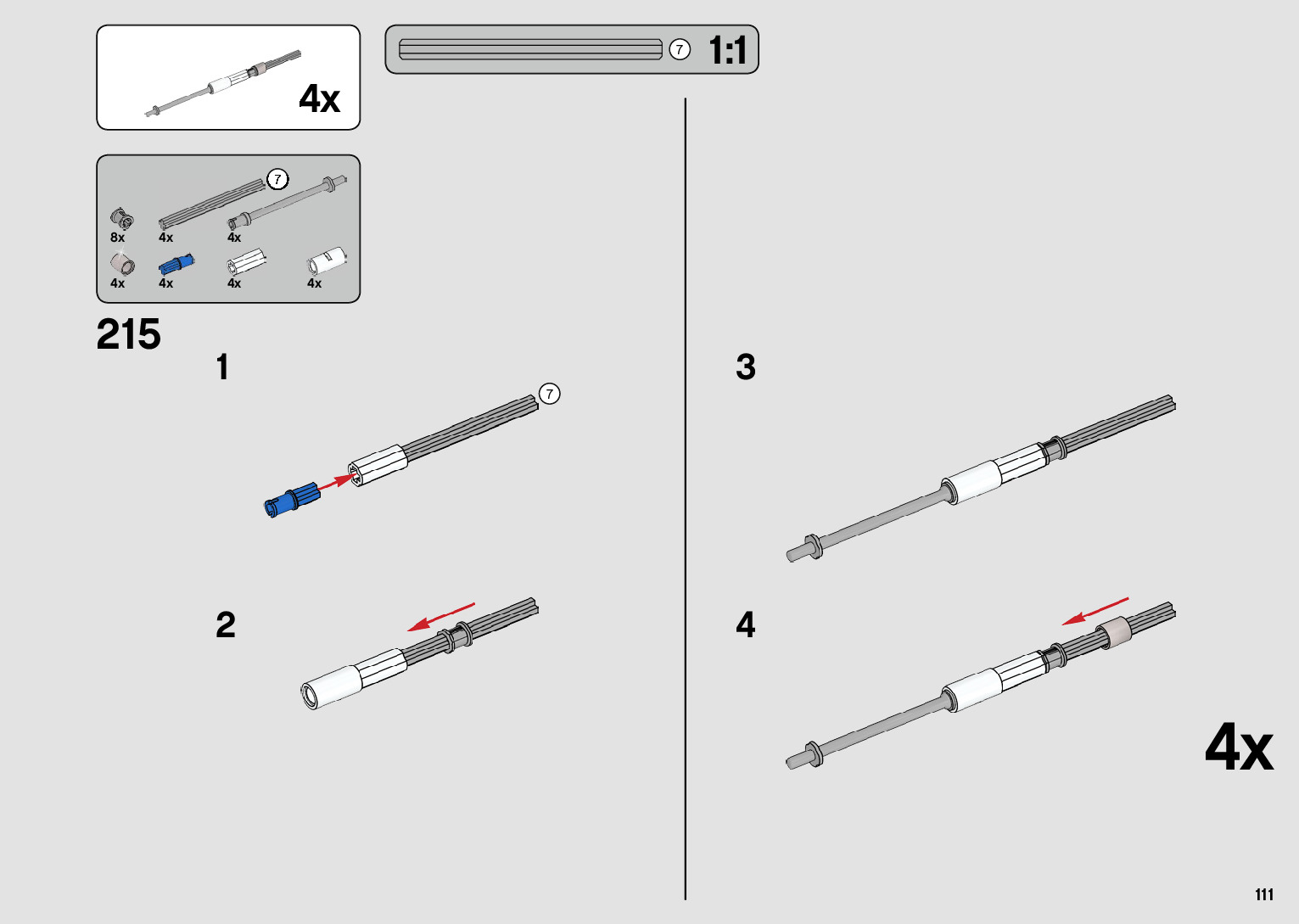 4x

7 1:1

7
8x 4x 4x
4x 4x 4x 4x

215

1

7

2

3

4

4x

111