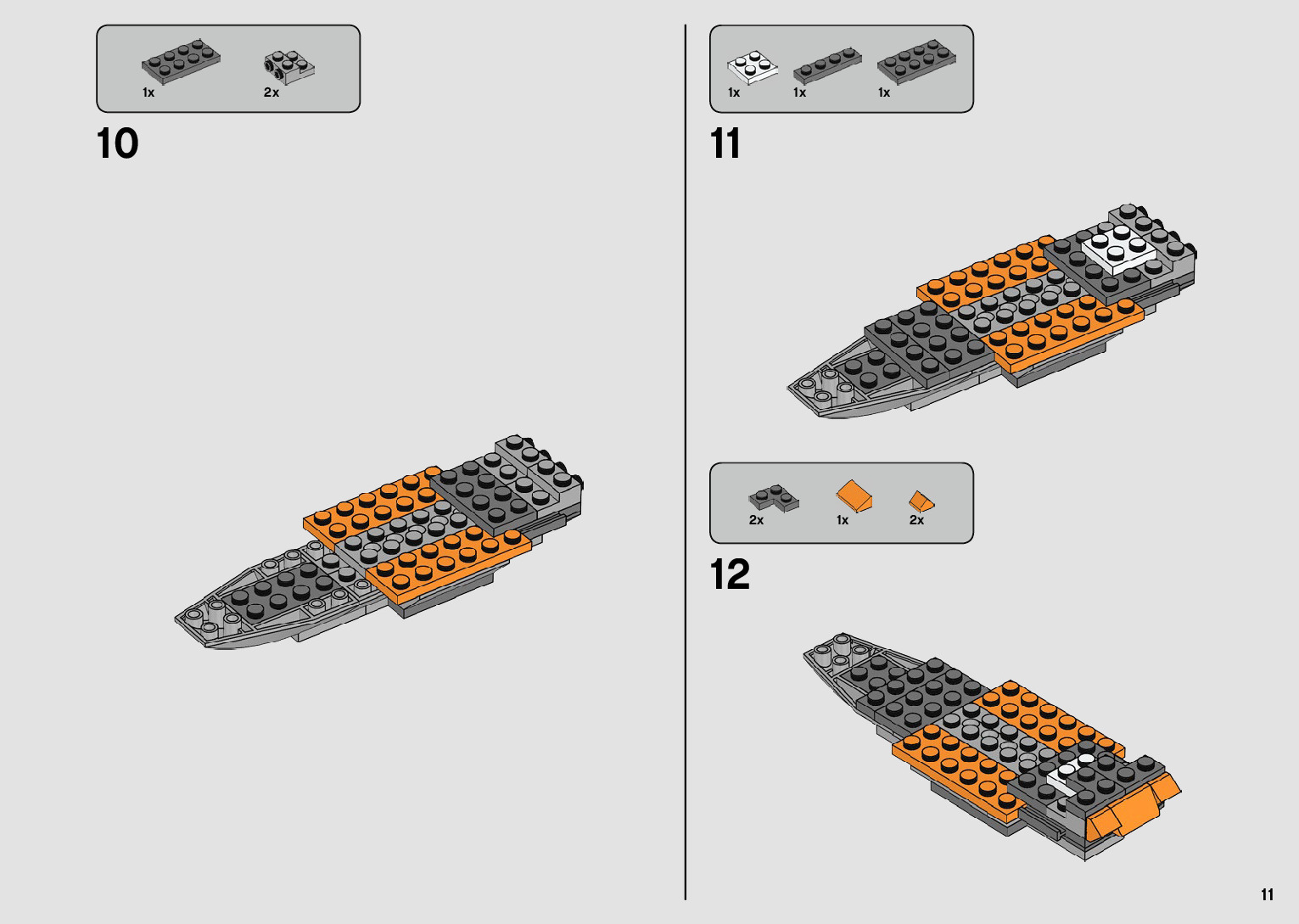 1x 2x

10

1x 1x 1x

11

2x 1x 2x

12

11