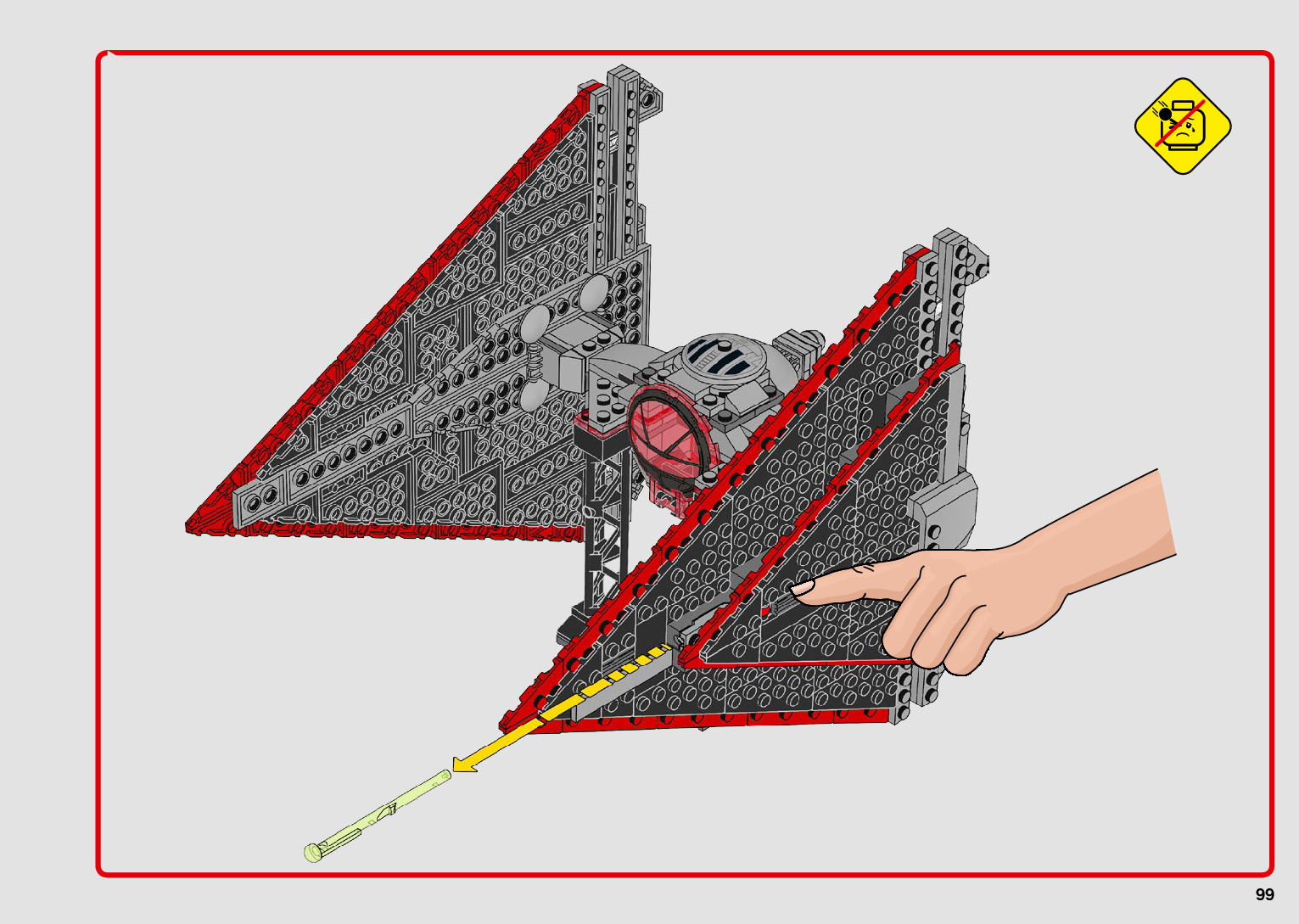 99