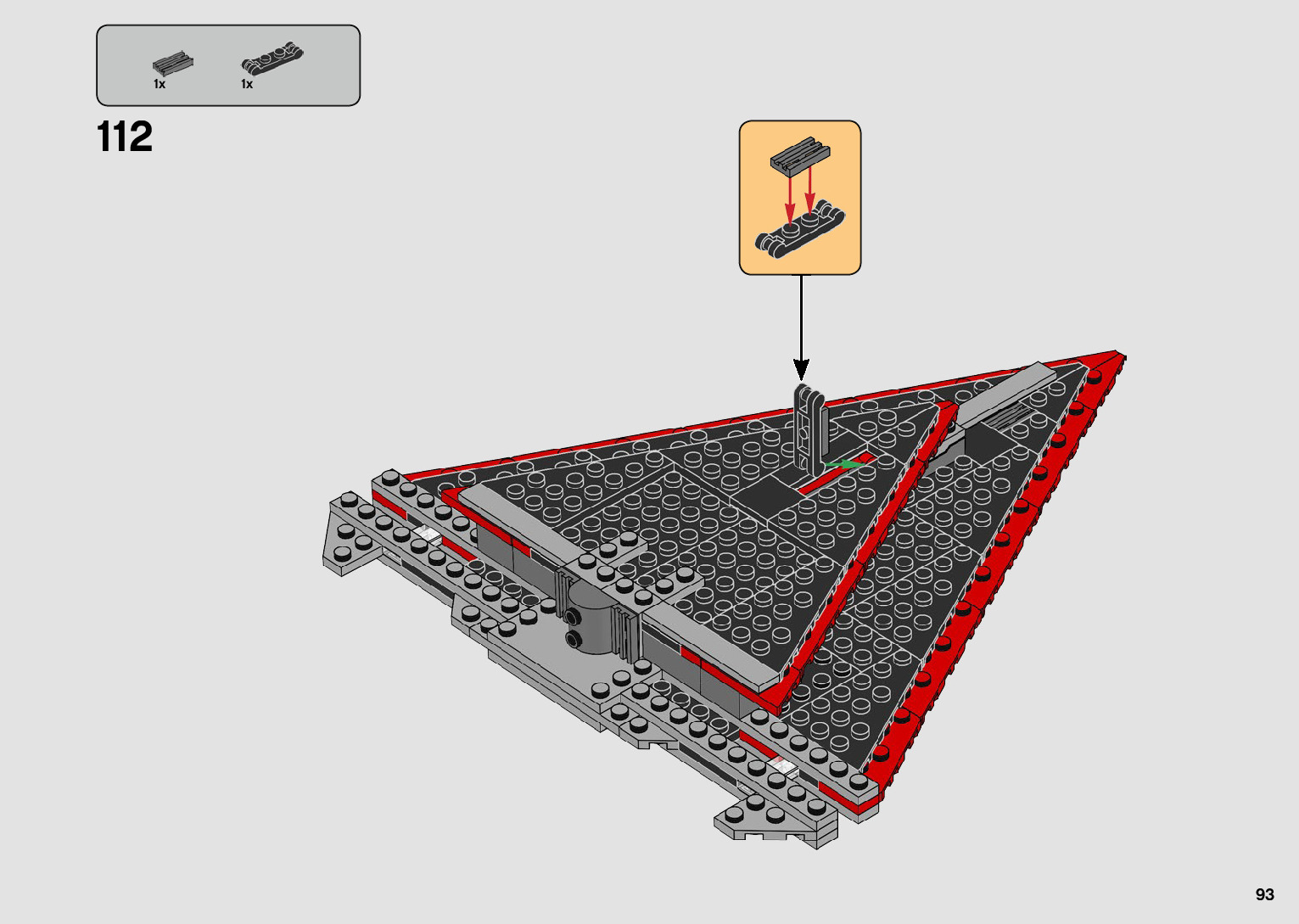 1x 1x

112

93