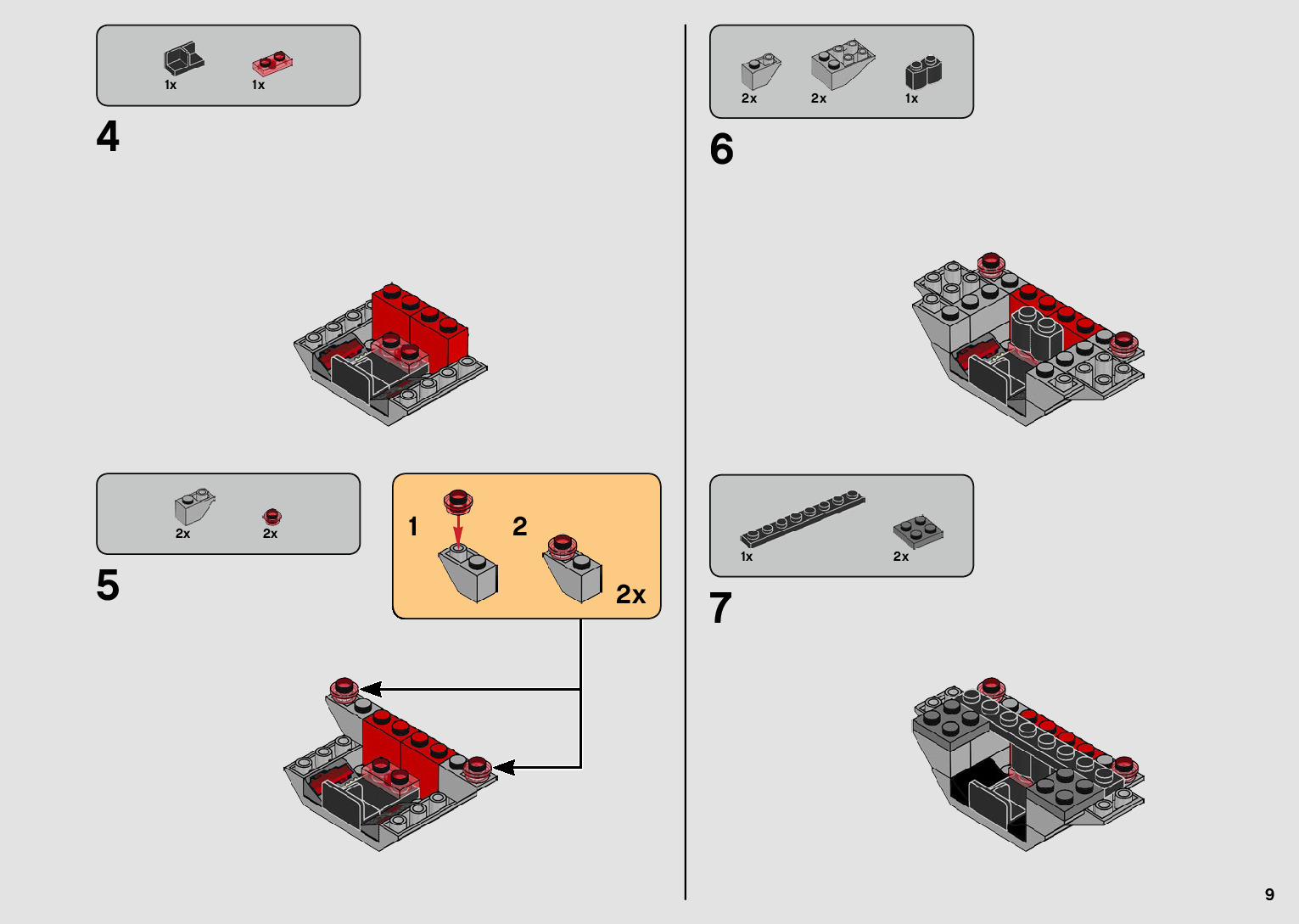 1x 1x

4

2x 2x

5

1

2

2x

2x 2x 1x

6

1x 2x

7

9