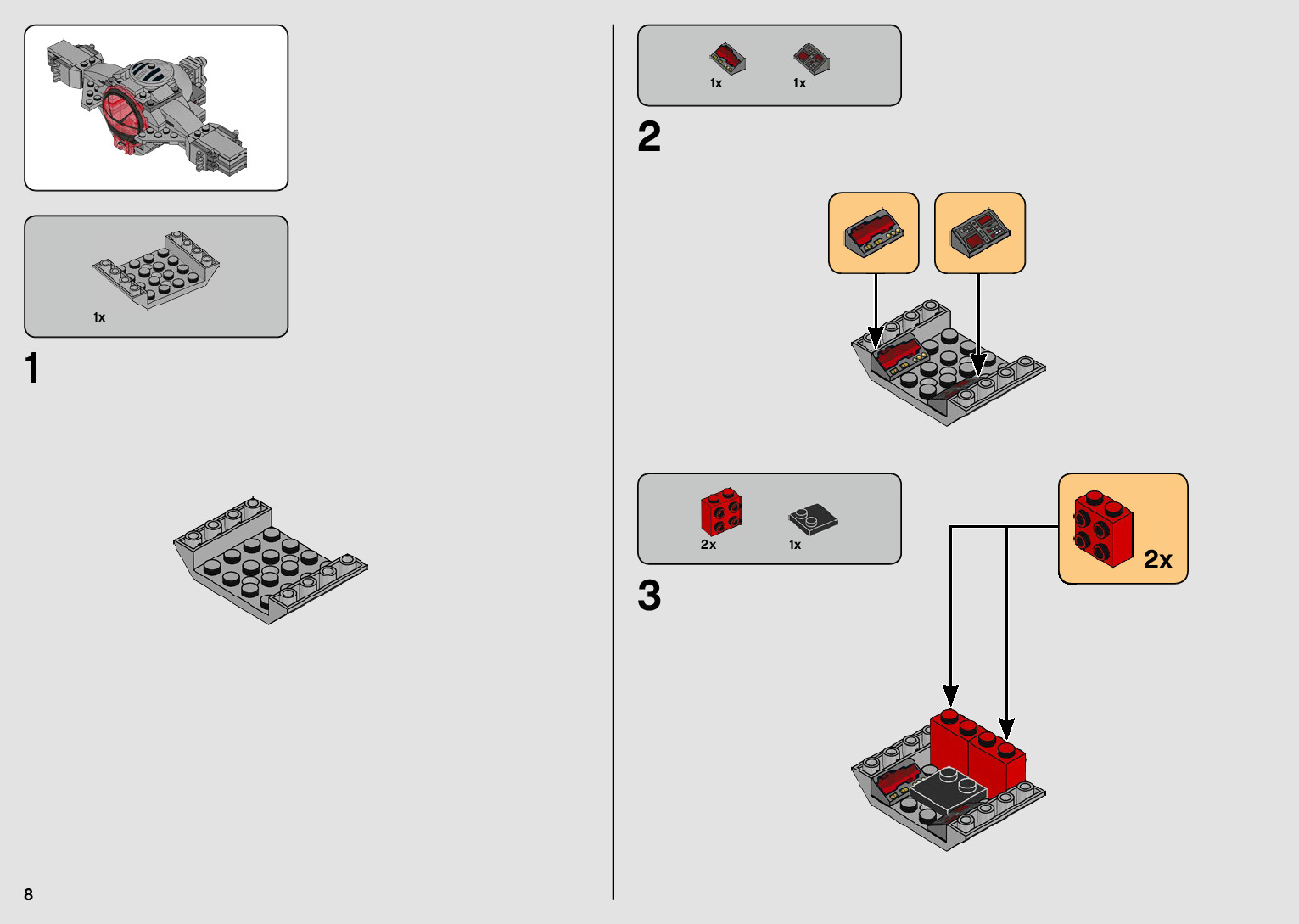 1x

1

8

1x 1x

2

2x 1x

3

2x