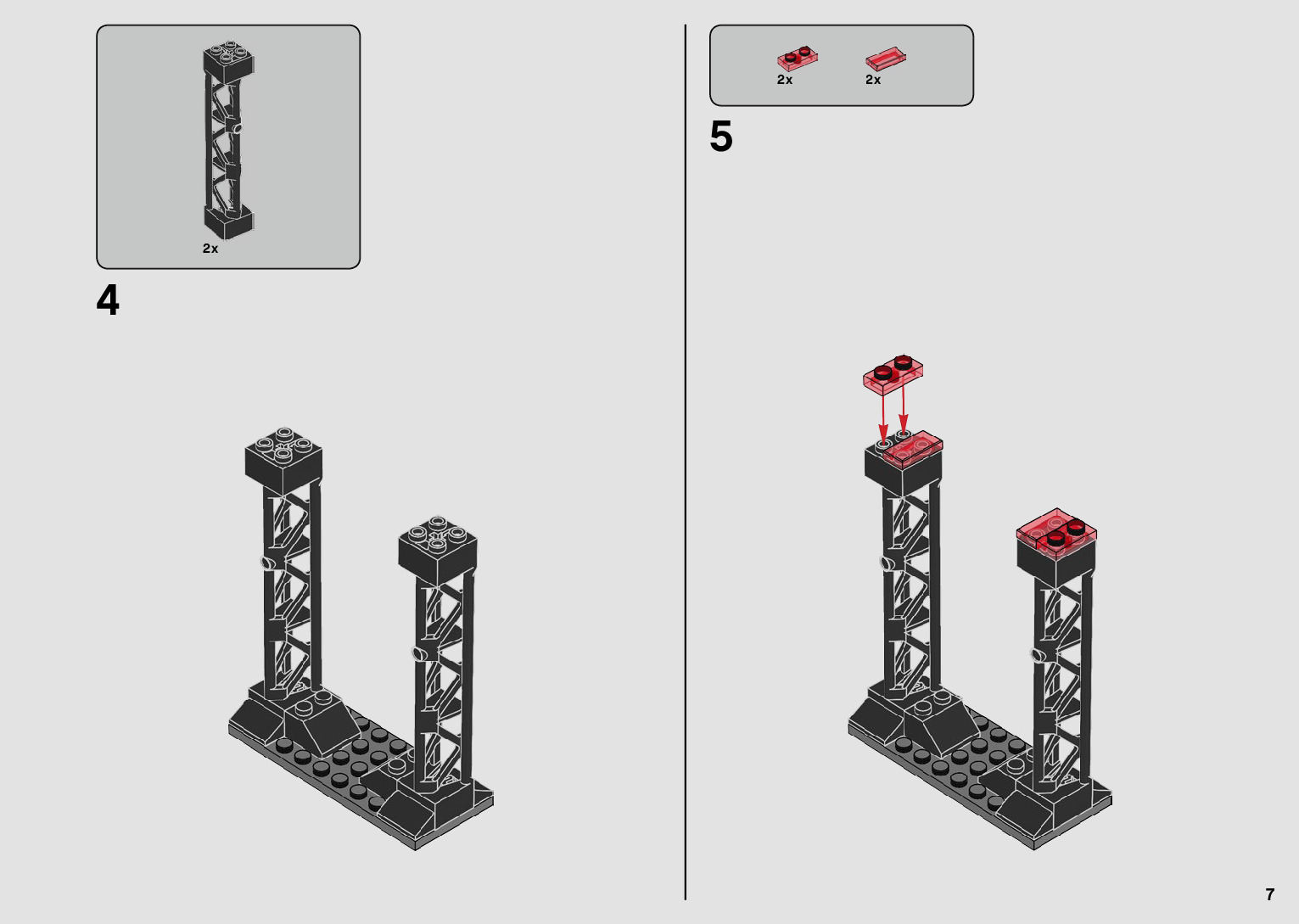 2x

4

2x

2x

5

7