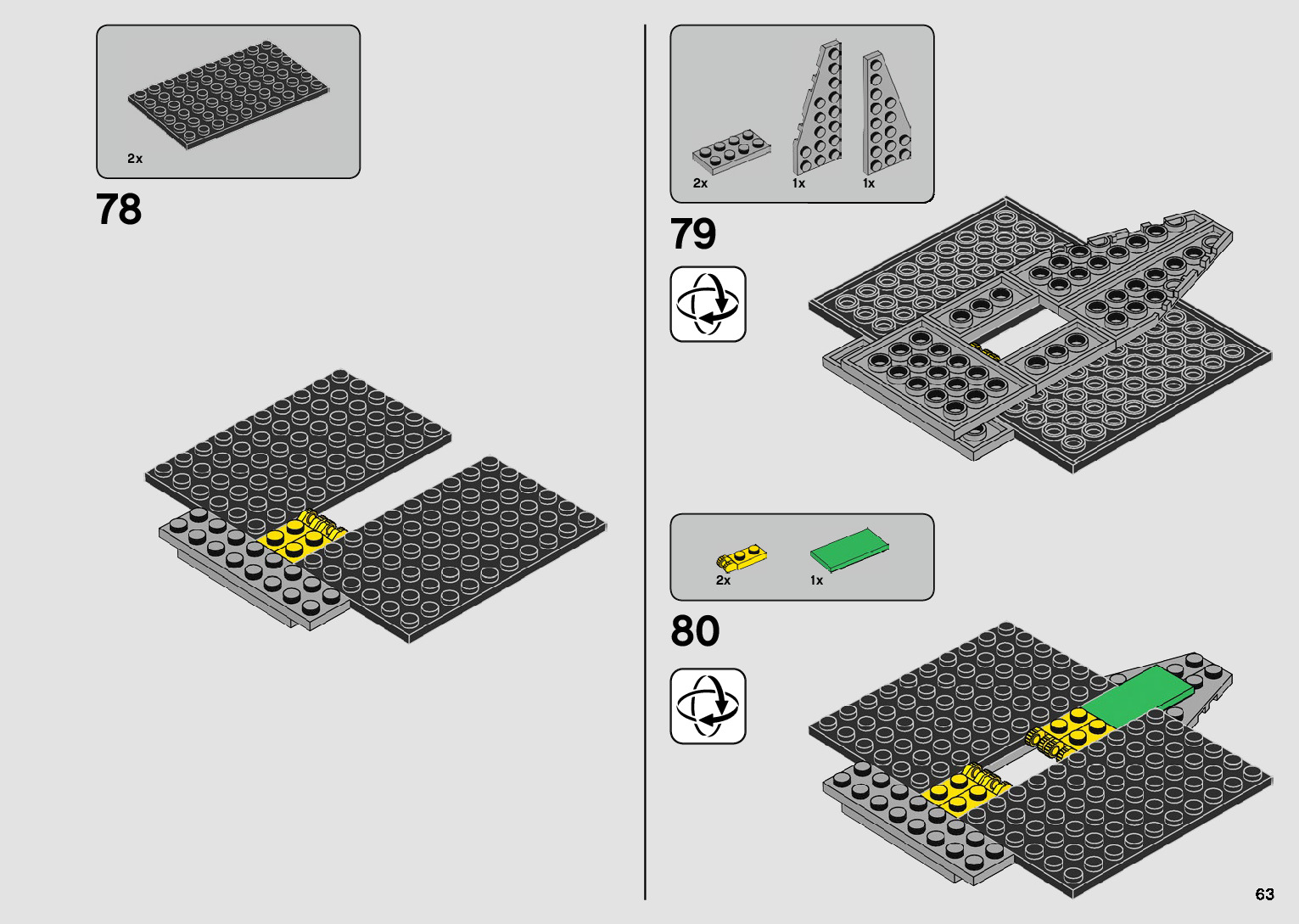 2x

78

2x 1x 1x

79

2x 1x

80

63