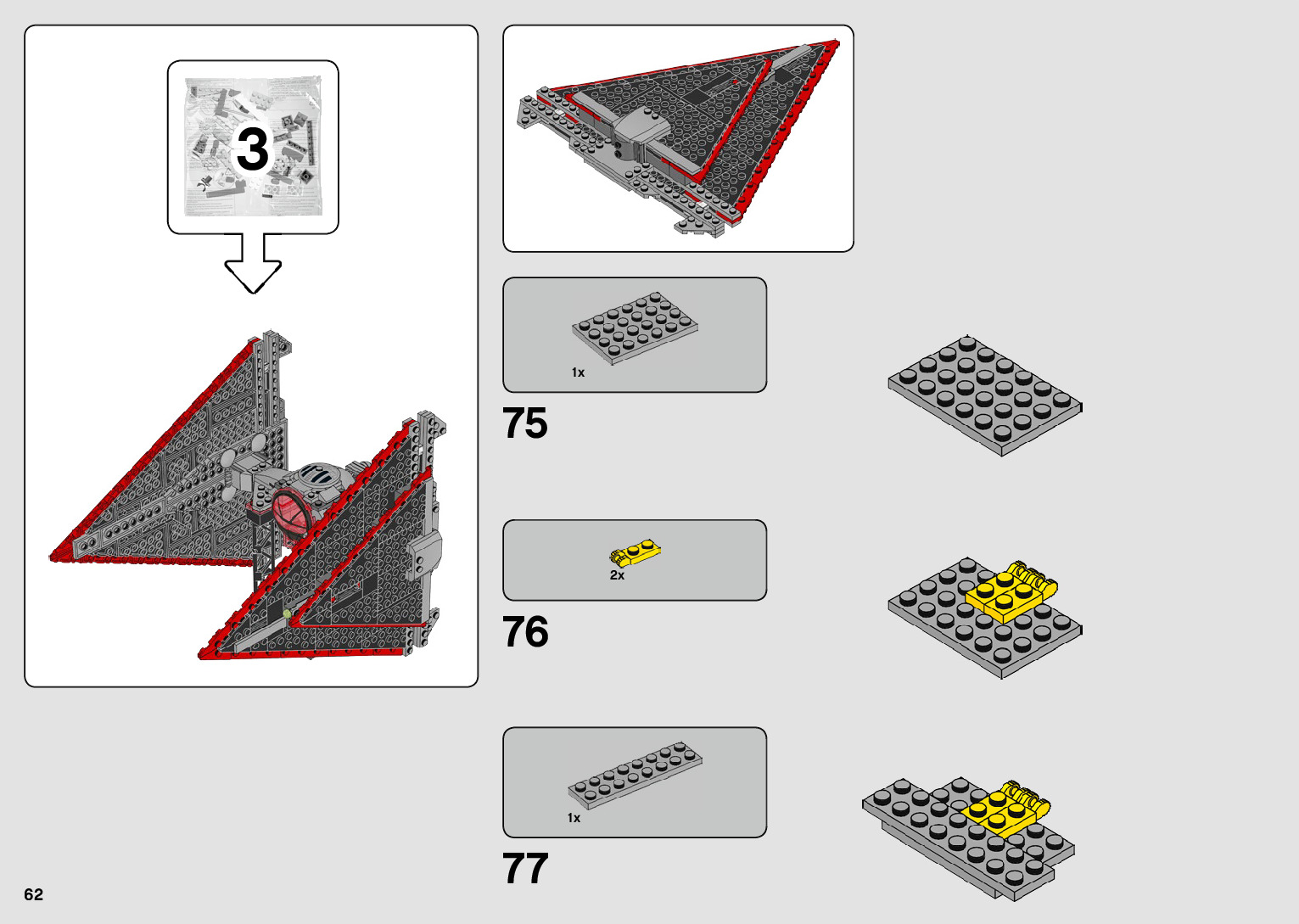 3

1x

75

2x

76

1x

77

62