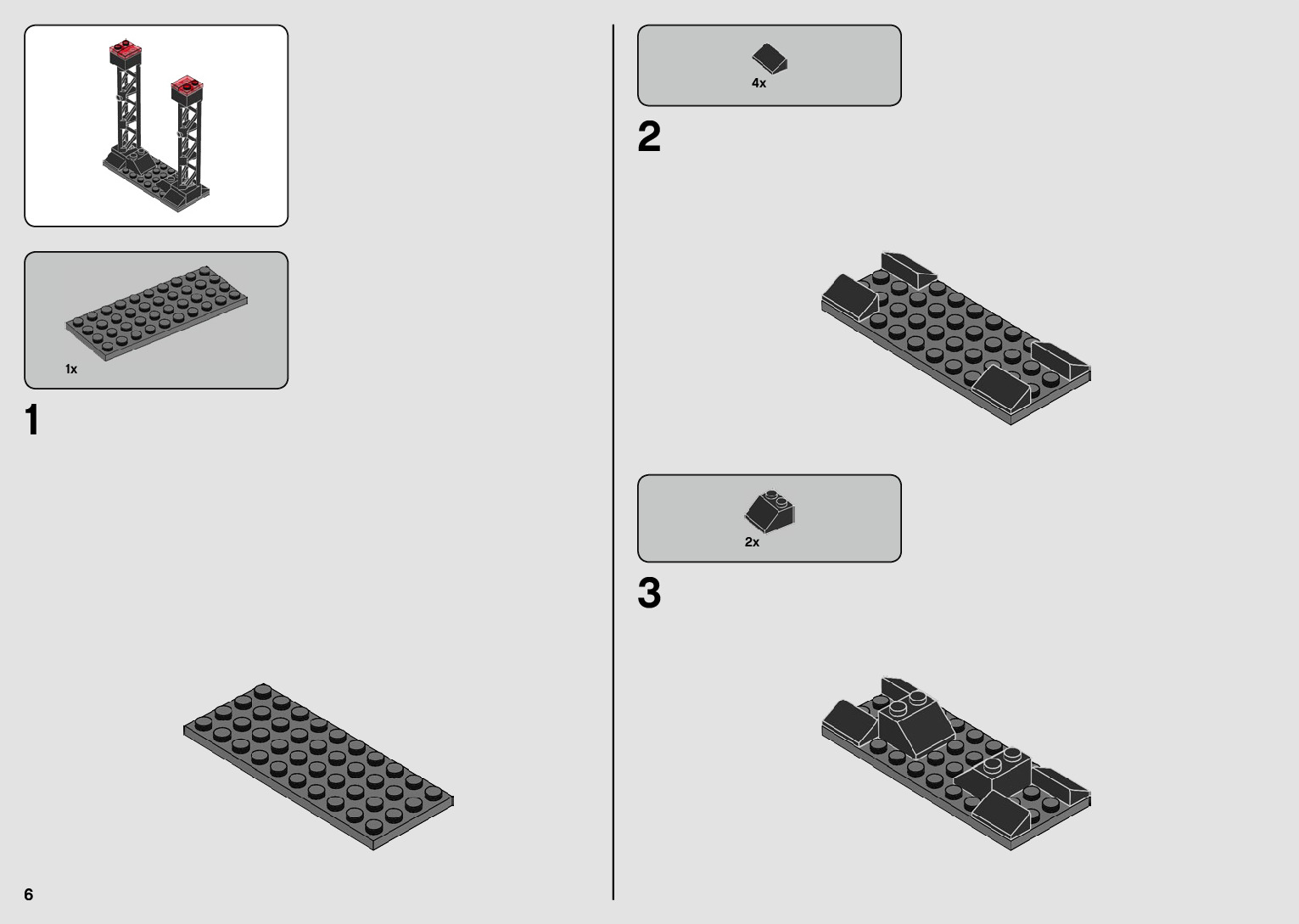 1x

1

6

4x

2

2x

3