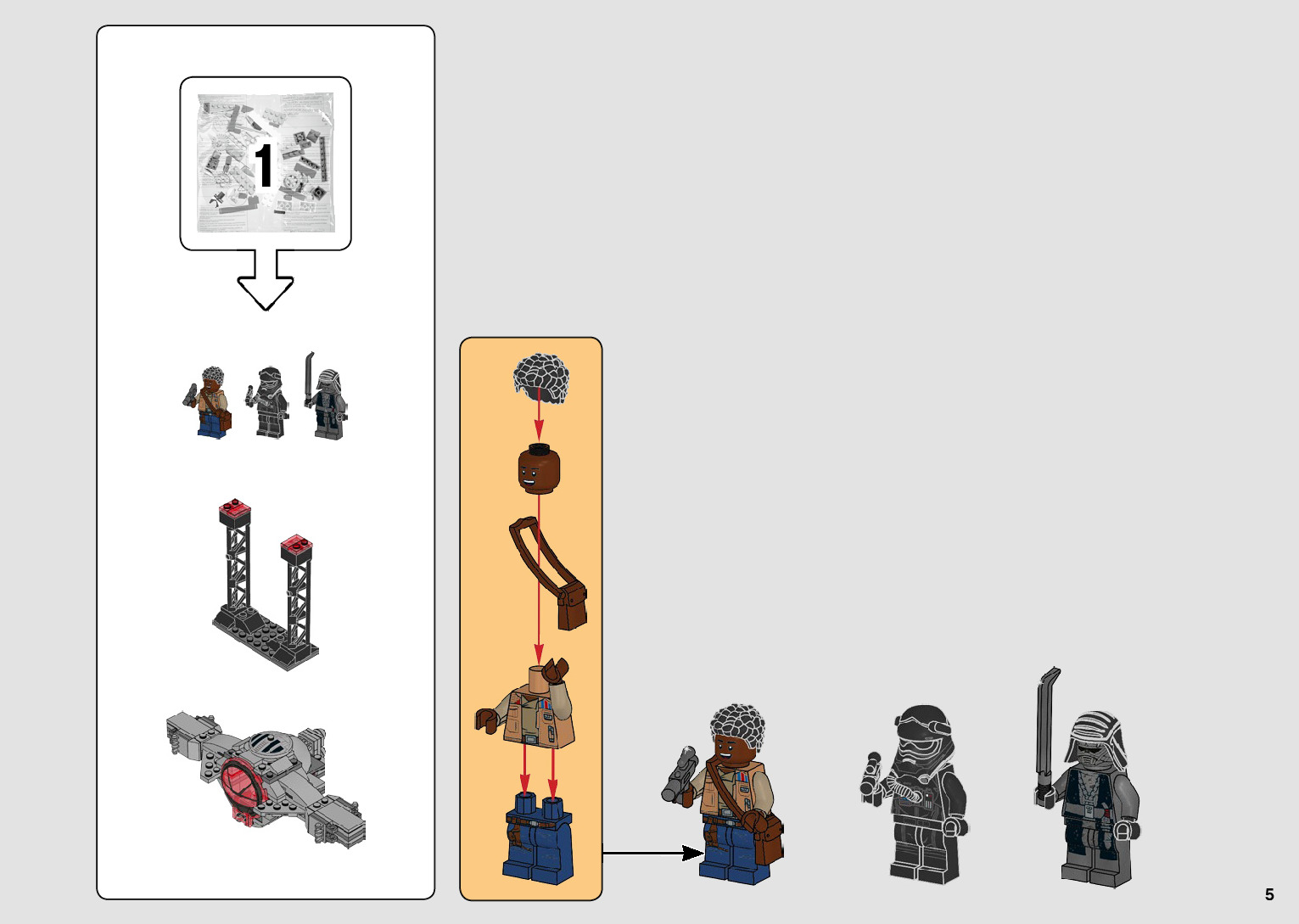 1

5