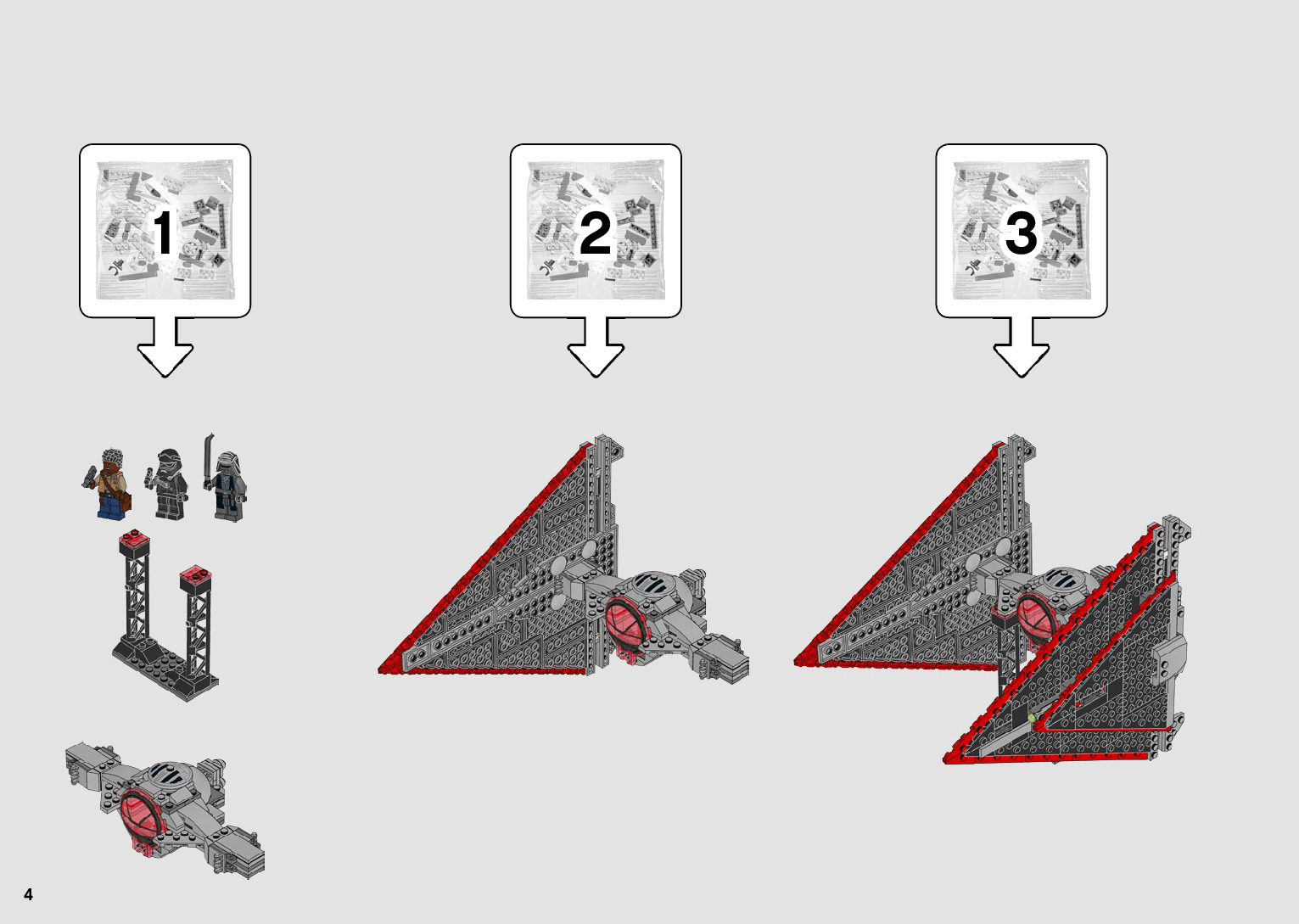 1

2

3

4