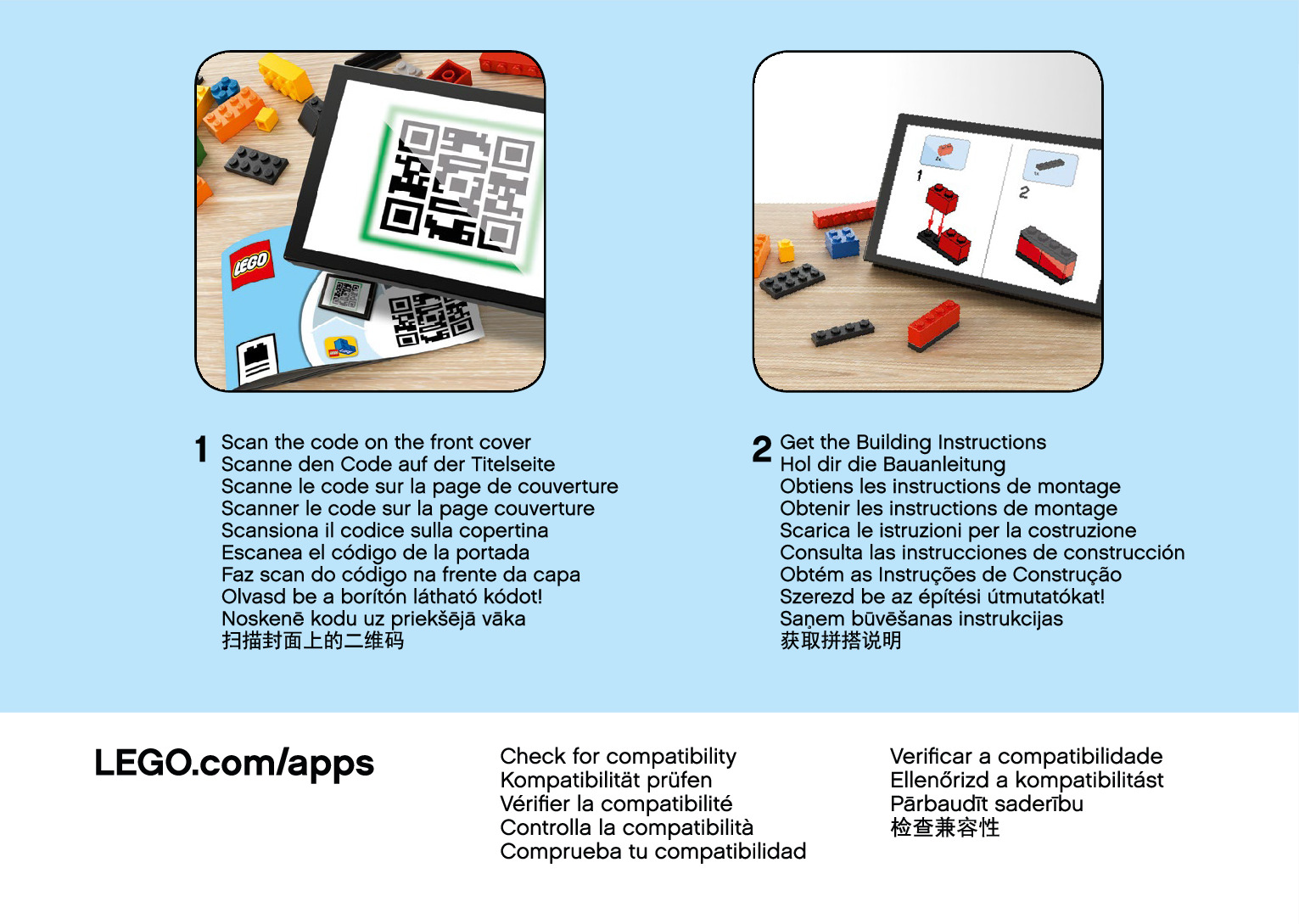 LEGO

1
2

1 Scan the code on the front cover
Scanne den Code auf der Titelseite
Scanne le code sur la page de couverture
Scanner le code sur la page couverture
Scansiona il codice sulla copertina
Escanea el código de la portada
Faz scan do código na frente da capa
Olvasd be a borítón látható kódot!
Noskenē kodu uz priekšējā vāka
扫描封面上的二维码

2 Get the Building Instructions
Hol dir die Bauanleitung
Obtiens les instructions de montage
Obtenir les instructions de montage
Scarica le istruzioni per la costruzione
Consulta las instrucciones de construcción
Obtém as Instruções de Construção
Szerezd be az építési útmutatókat!
Saņem būvēšanas instrukcijas
获取拼搭说明

LEGO.com/apps

Check for compatibility
Kompatibilität prüfen
Vérifier la compatibilité
Controlla la compatibilità
Comprueba tu compatibilidad

Verificar a compatibilidade
Ellenőrizd a kompatibilitást
Pārbaudīt saderību
检查兼容性