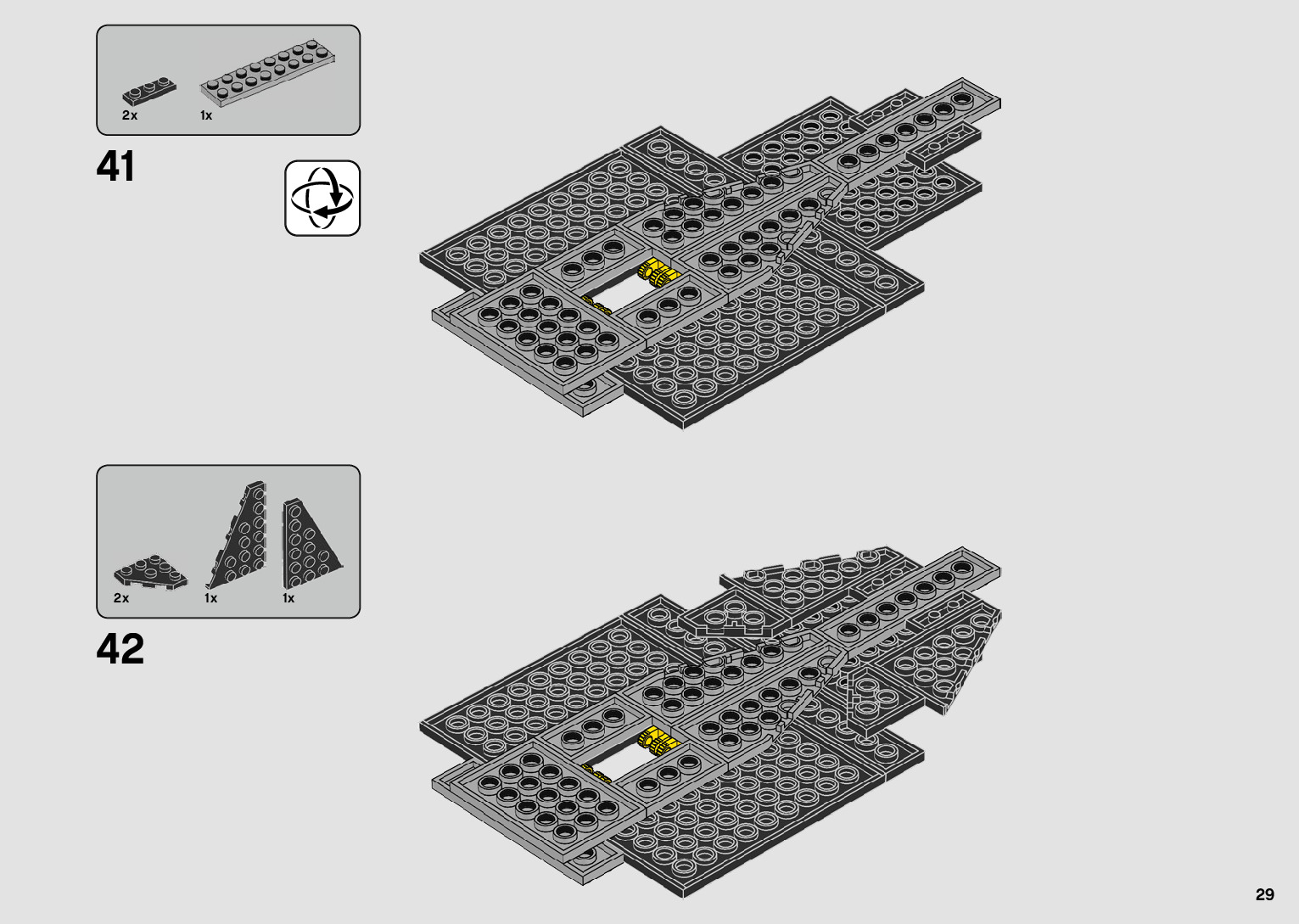 2x 1x

41

2x 1x 1x

42

29