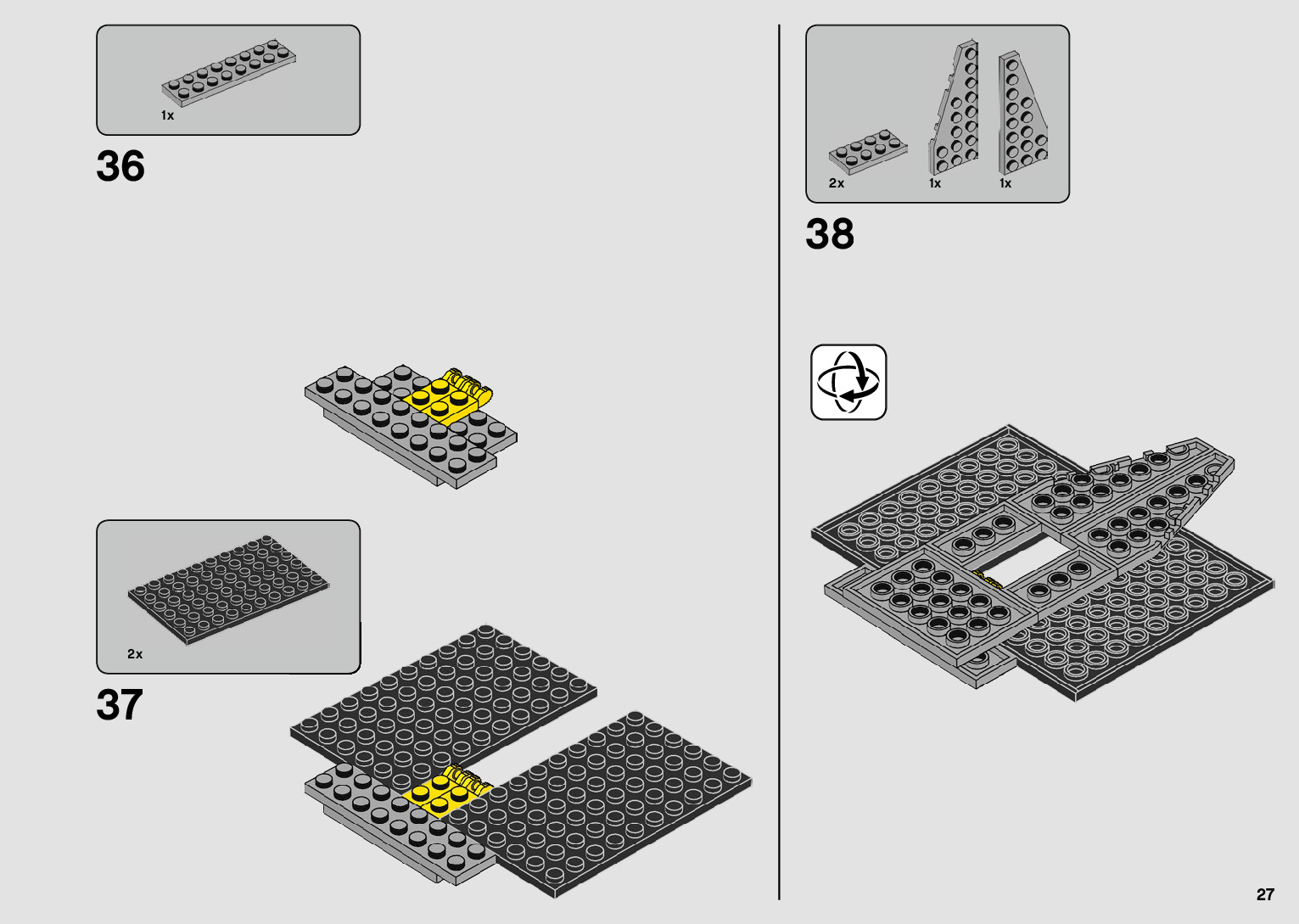 1x

36

2x

37

2x 1x 1x

38

27