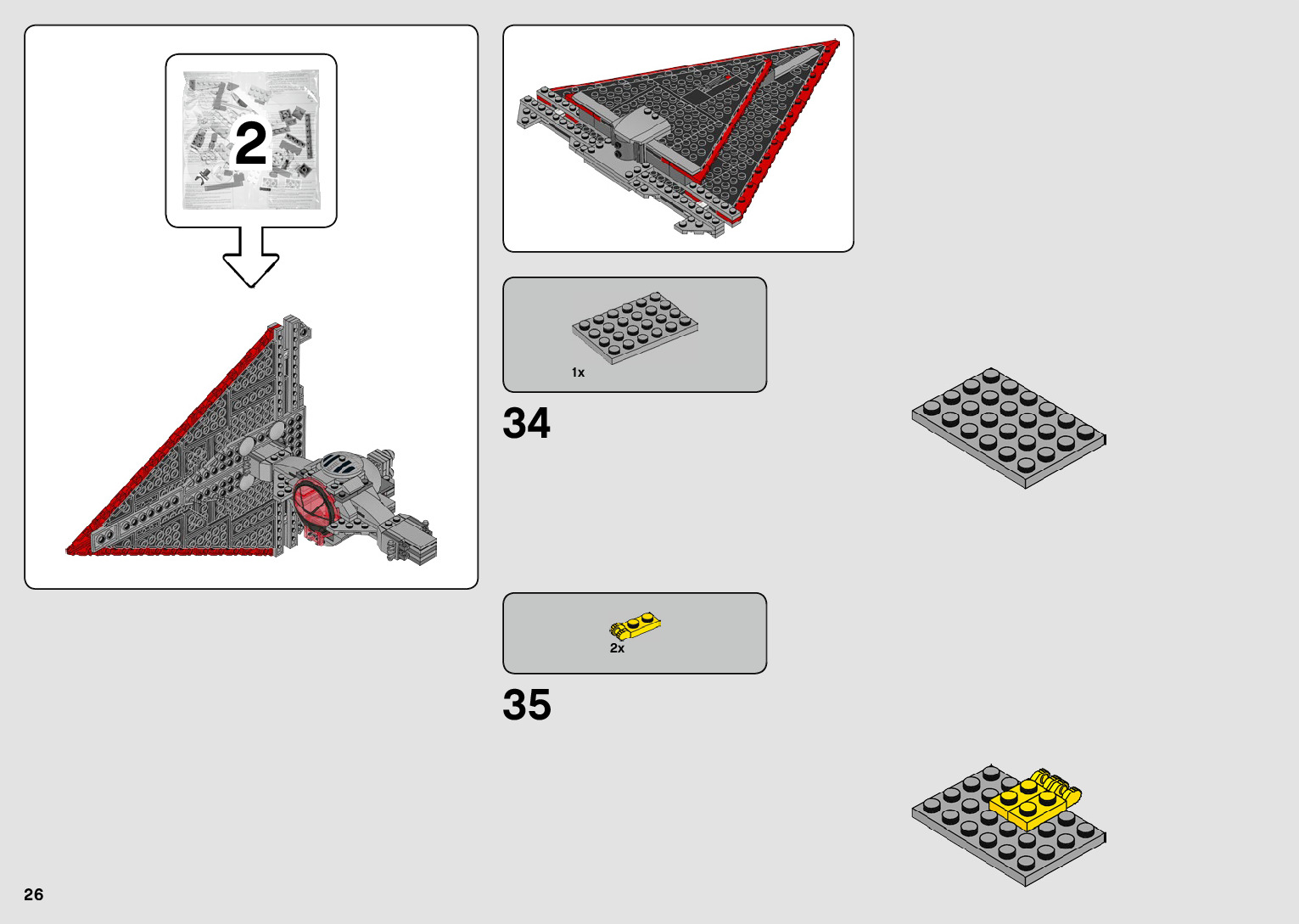 2

1x

34

2x

35

26