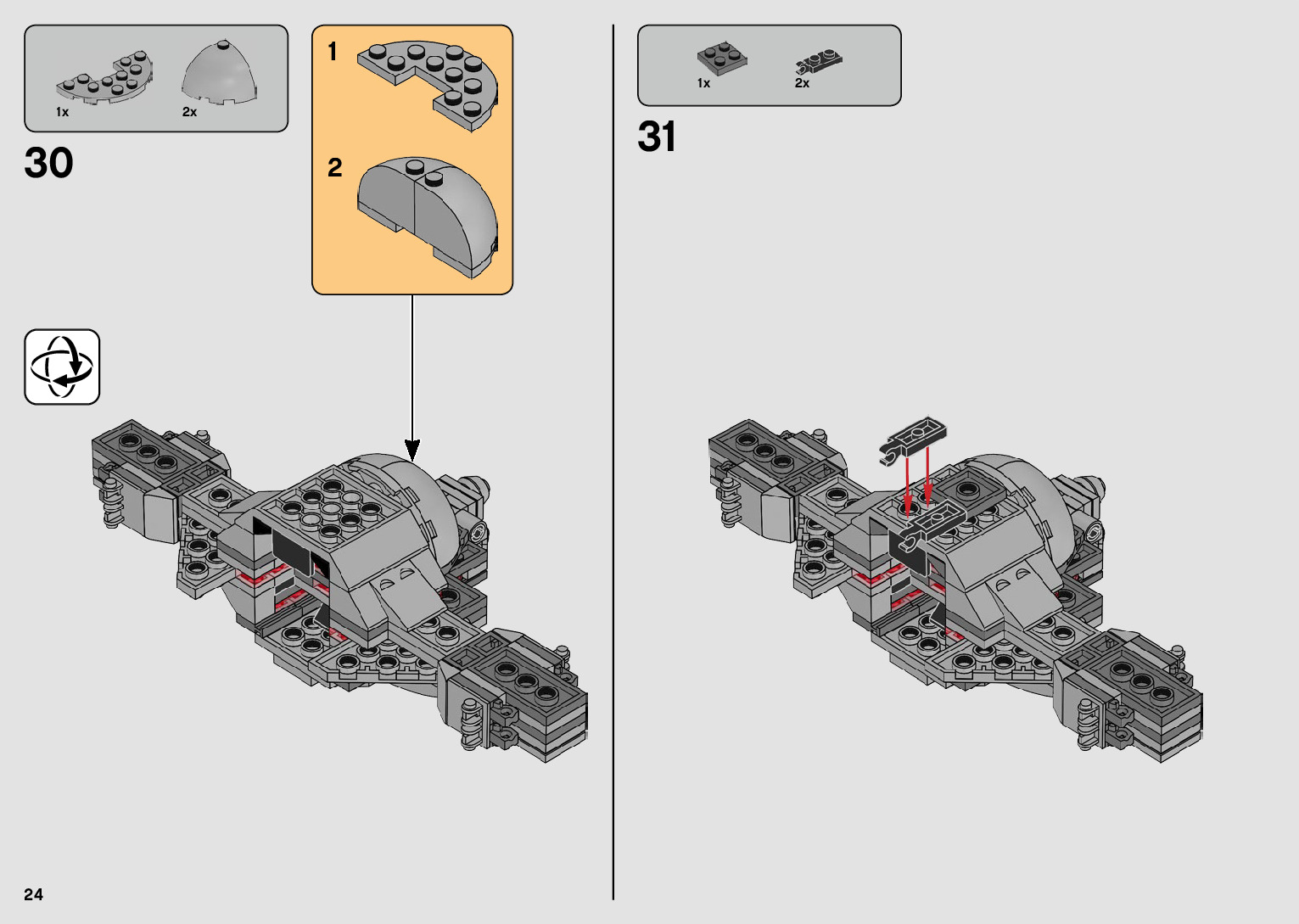 1x 2x

30

1

2

1x 2x

31

24