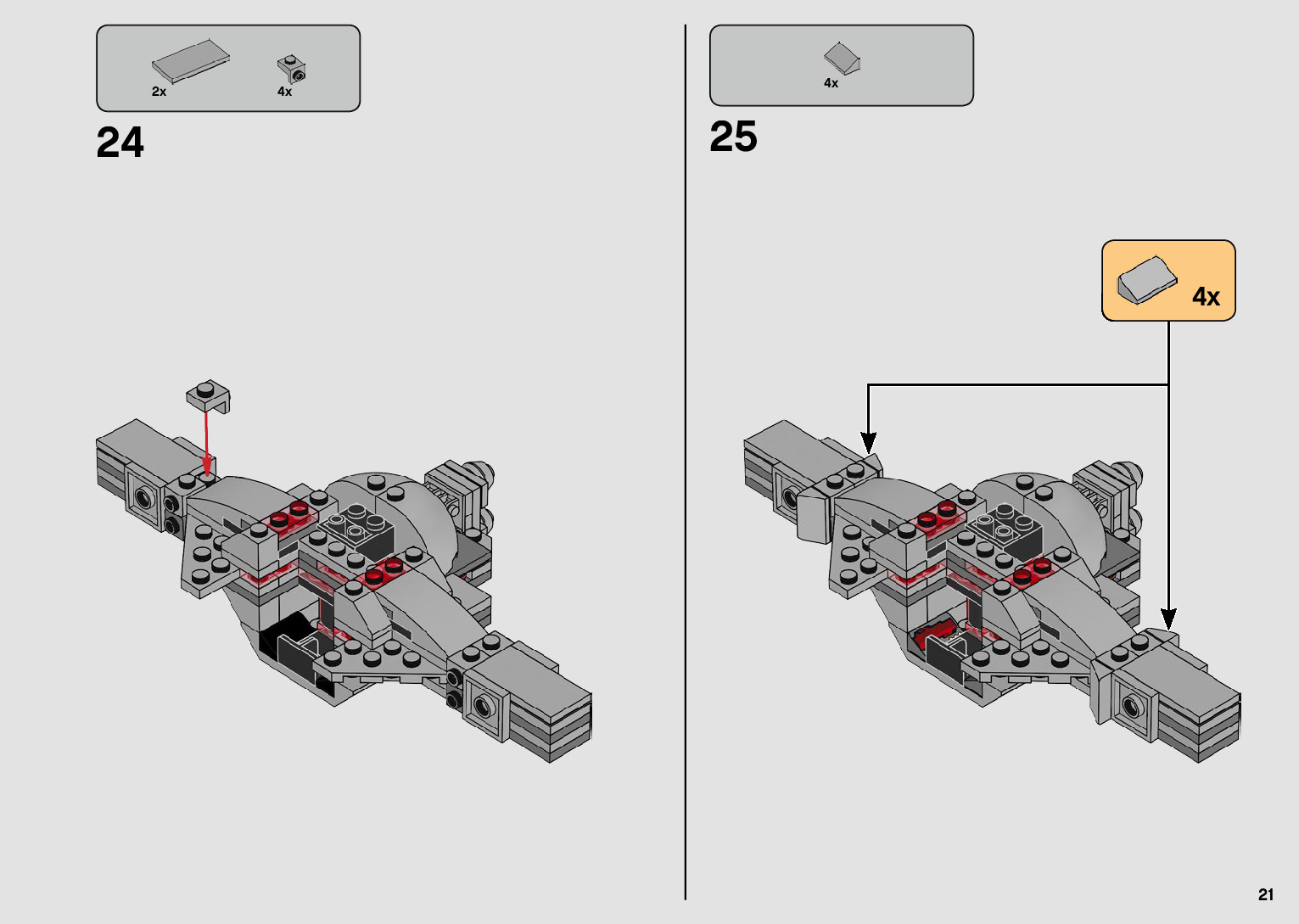 2x 4x

24

4x

25

4x

21