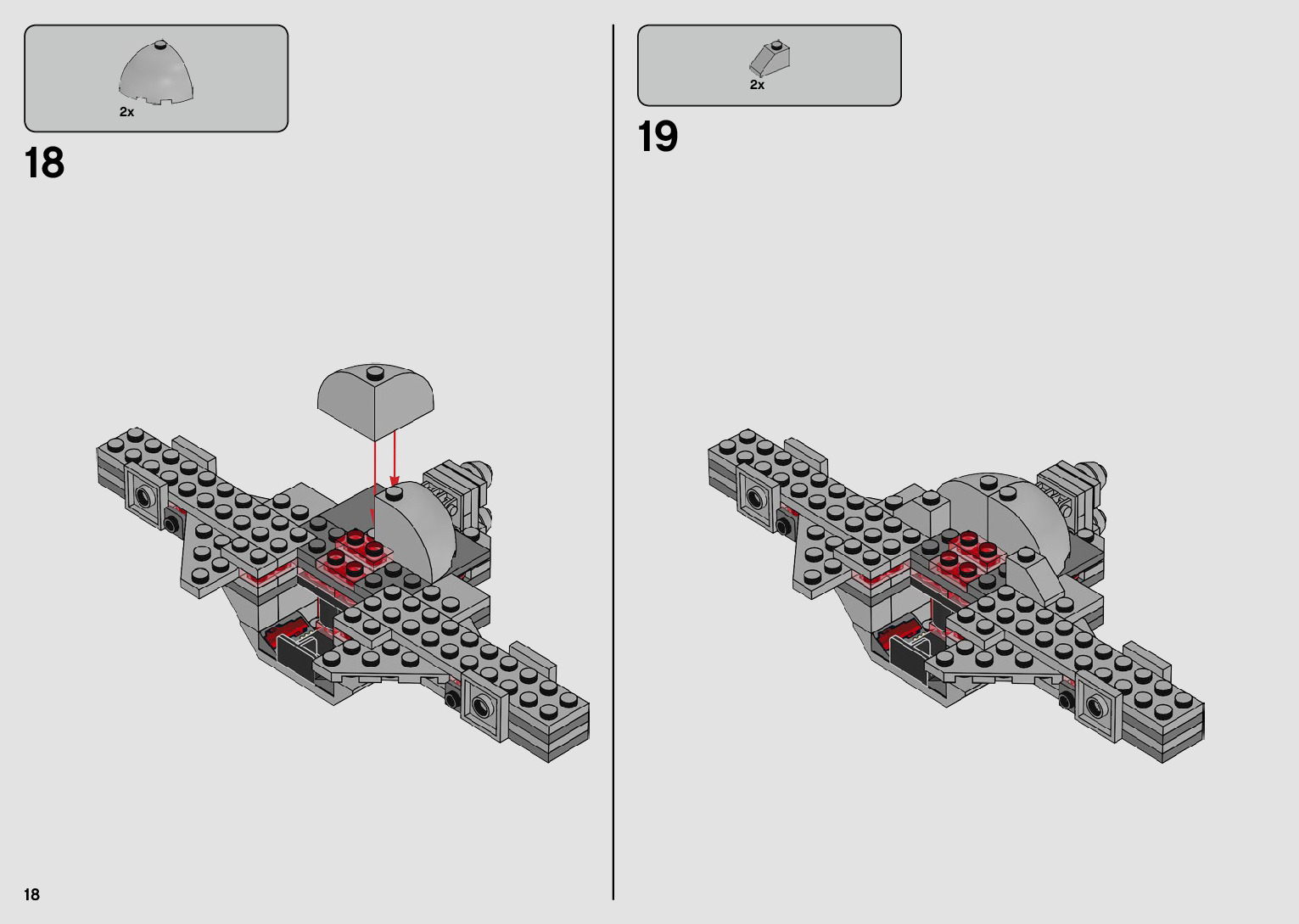 2x

18

2x

19

18