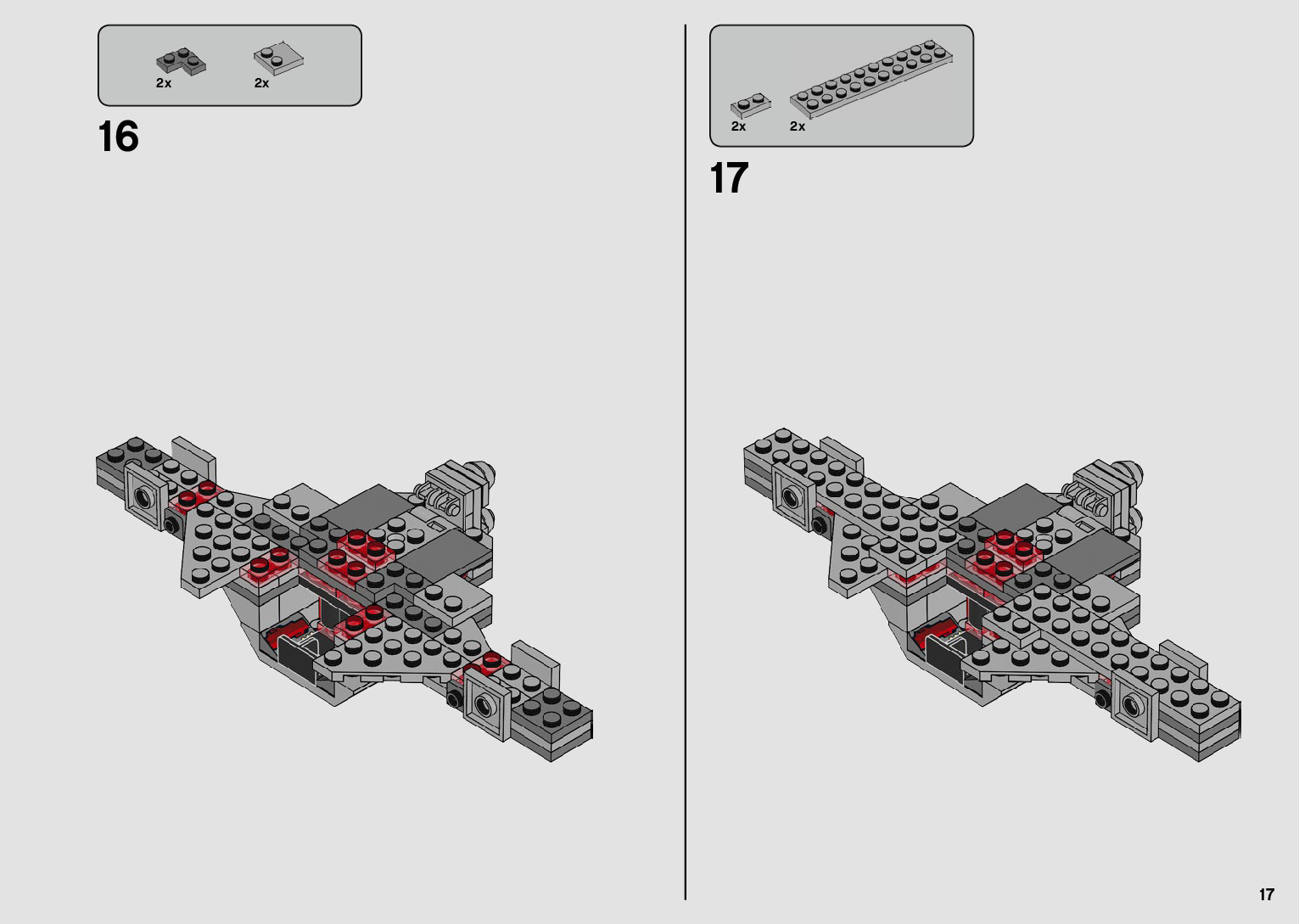 2x 2x

16

2x 2x

17

17