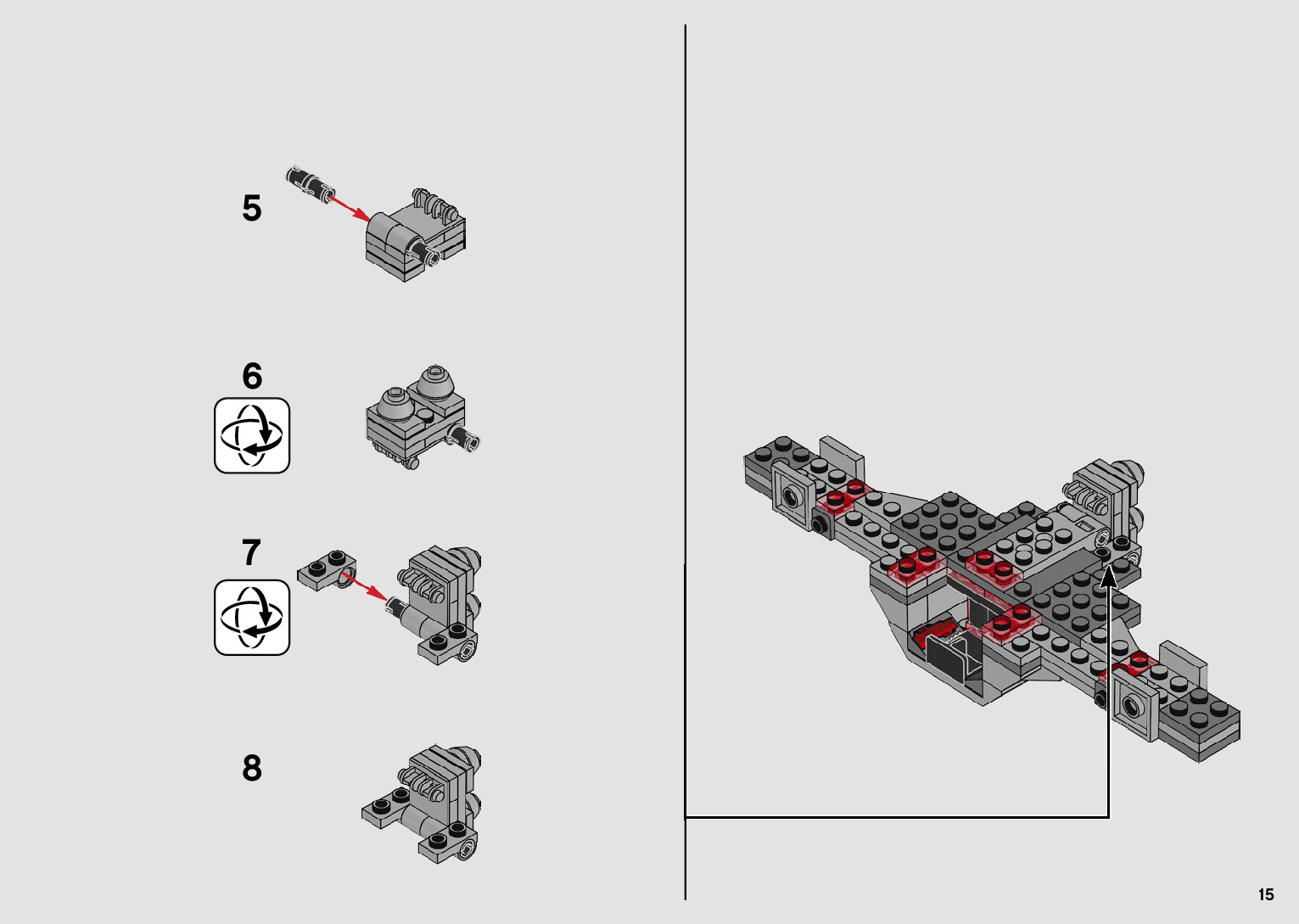 5

6

7

8

15