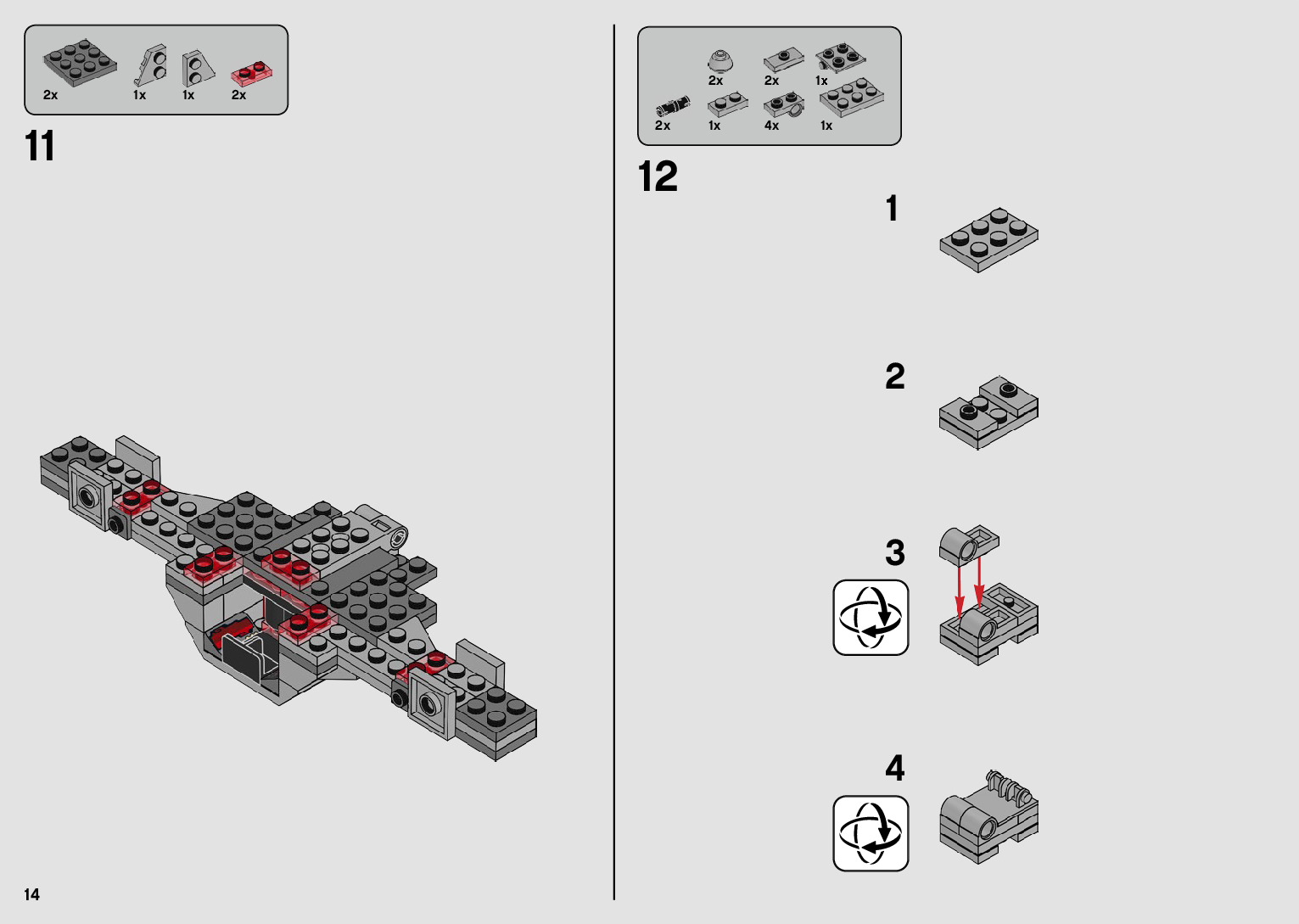 2x 1x 1x 2x

11

14

2x 2x 1x
2x 1x 4x 1x

12

1

2

3

4