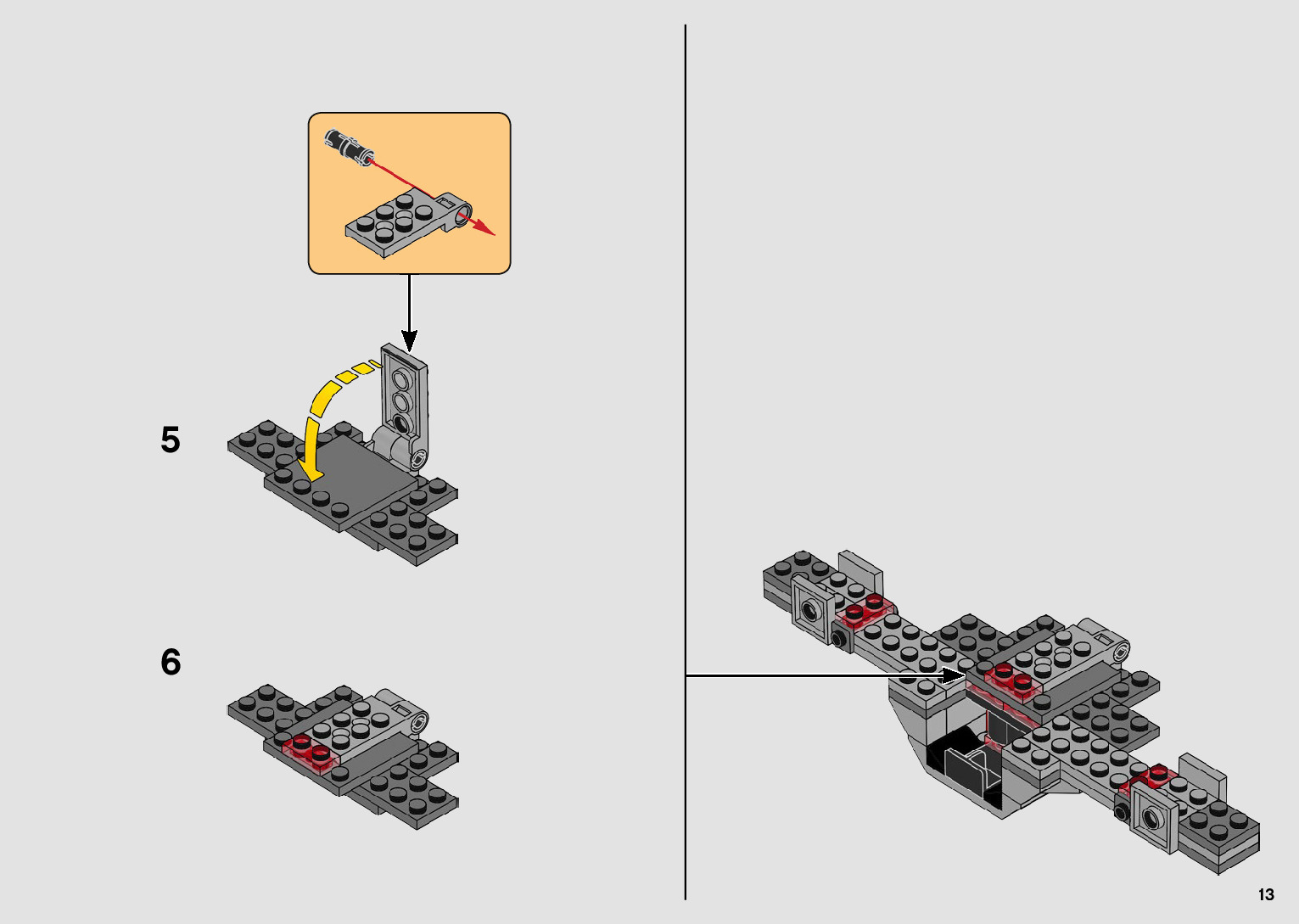 5

6

13